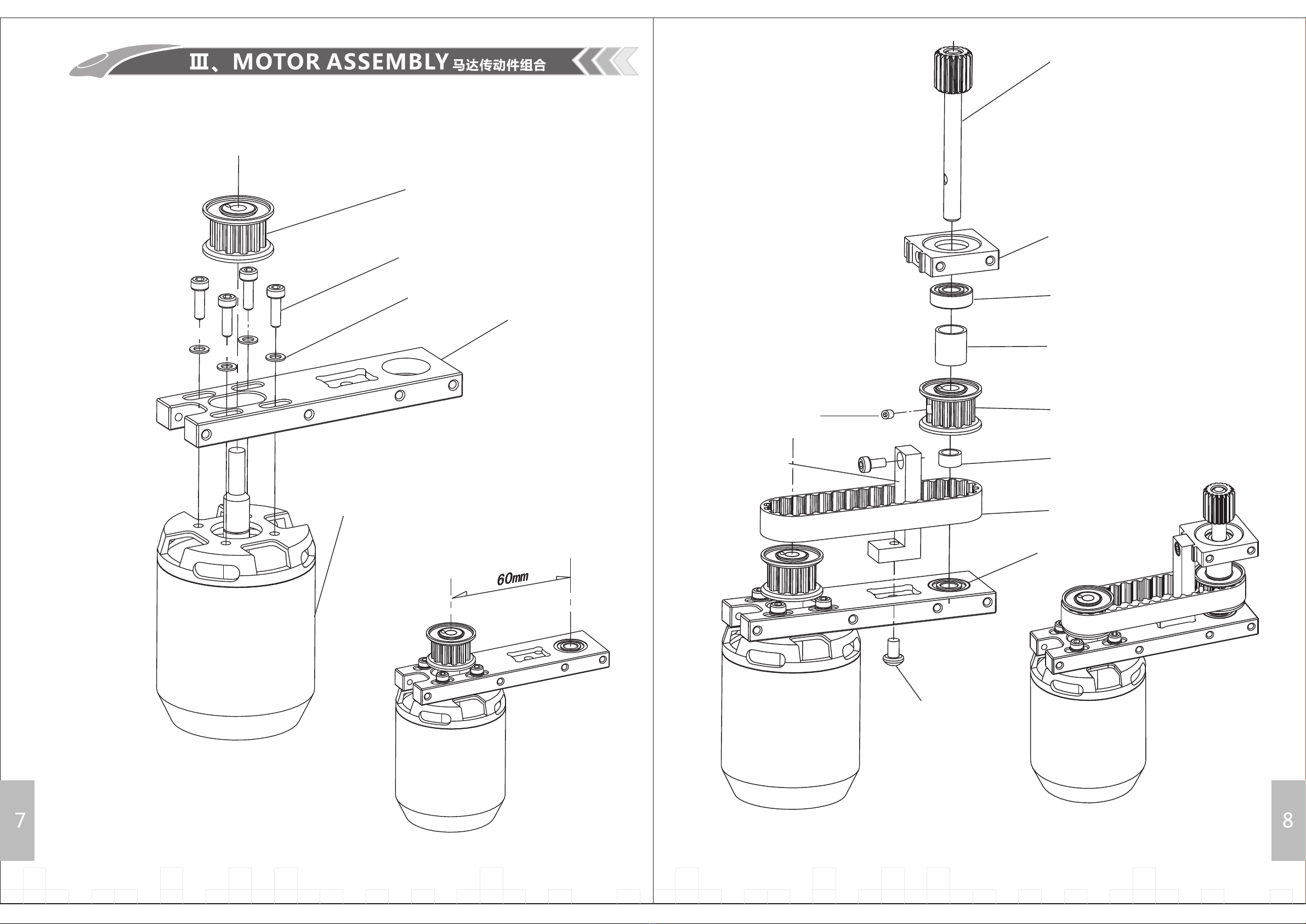 Ⅲ、MOTOR ASSEMBLY 马达传动件组合

60mm

7

8