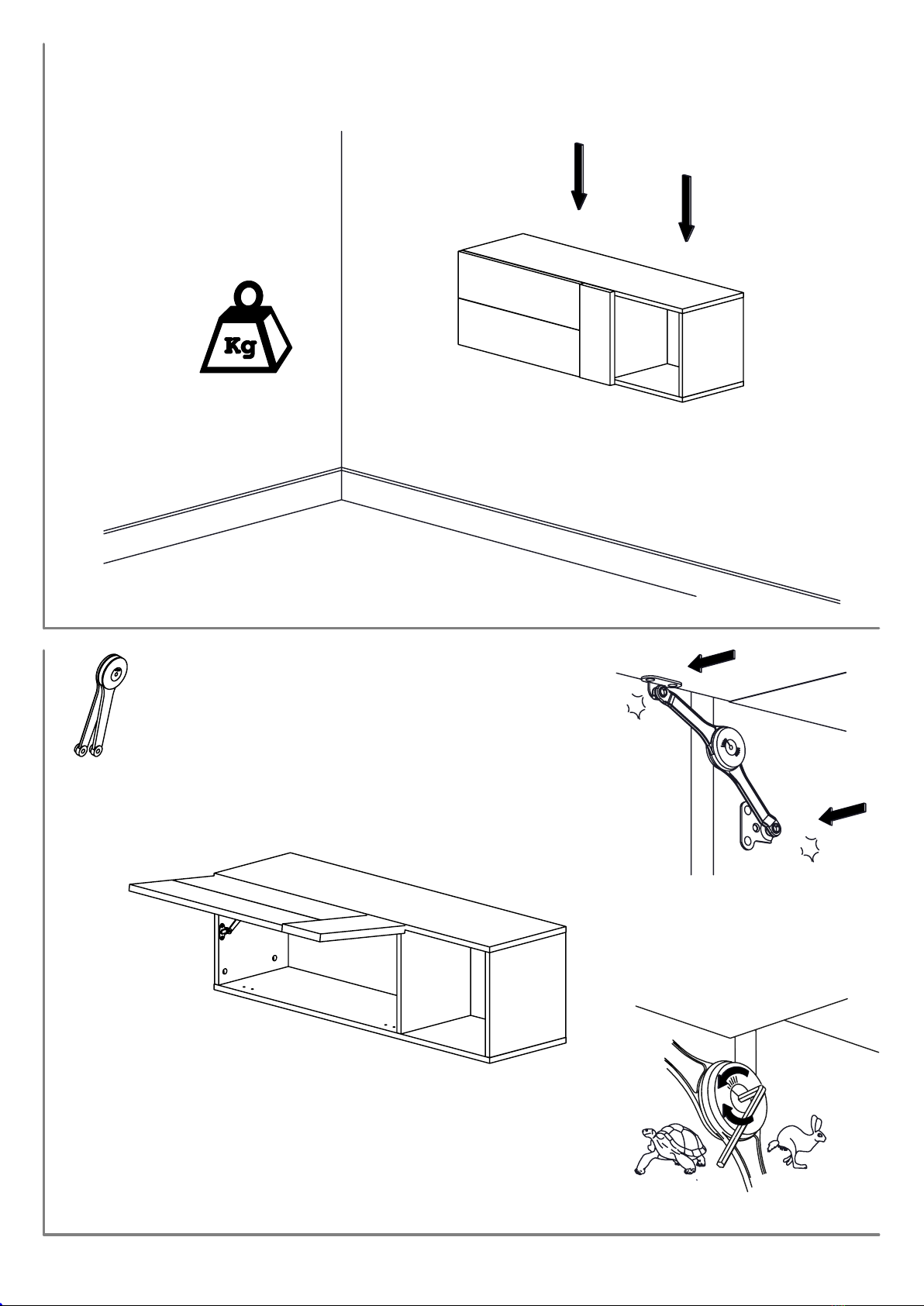 Kg