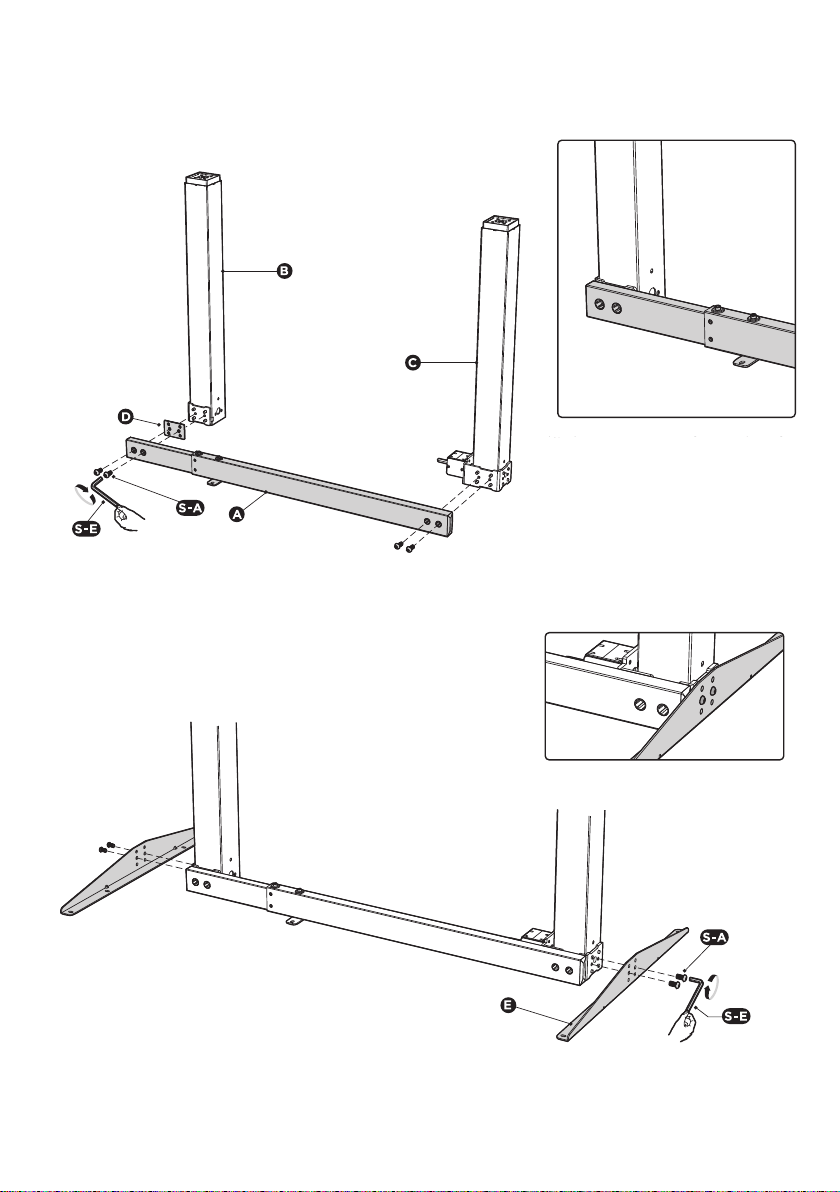 B

C

D

S-A

A

S-E

S-A

E

S-E