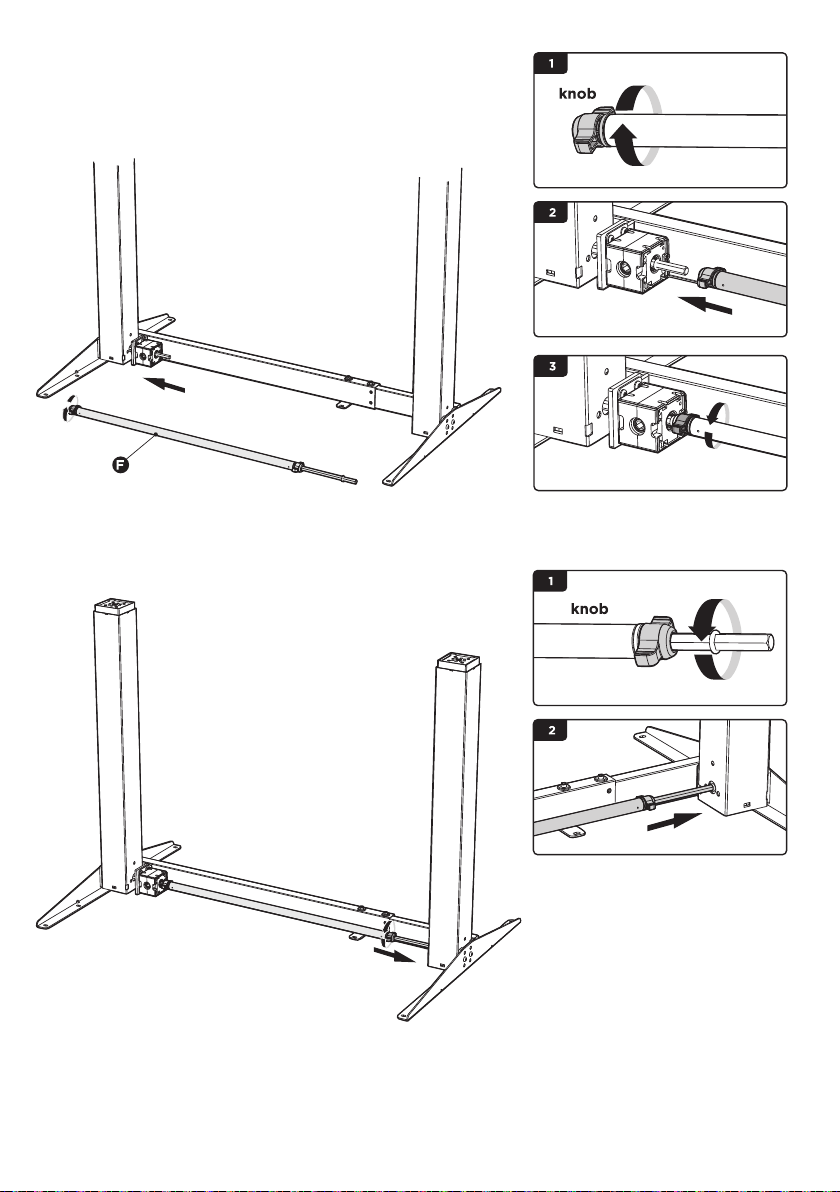 1
knob

2

3

F

1
knob

2