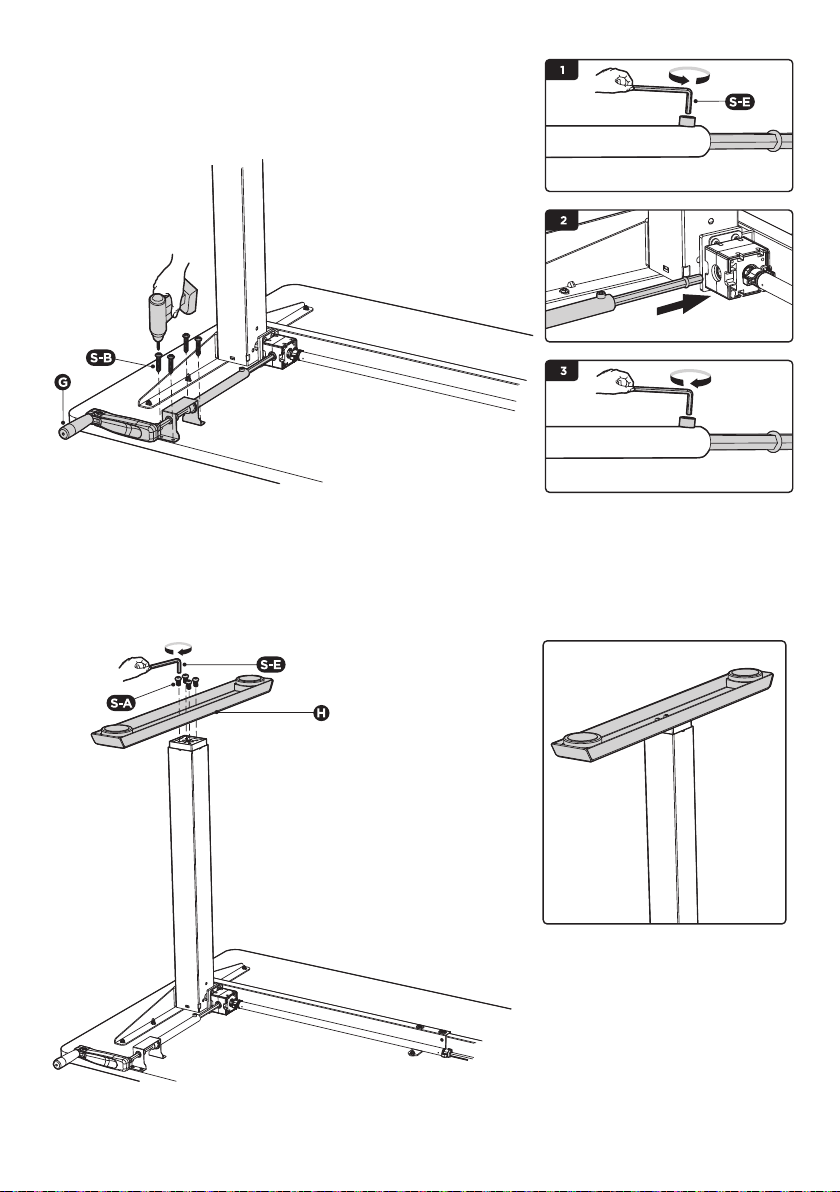 1
S-E
2
3
S-B
G
S-E
S-A
H