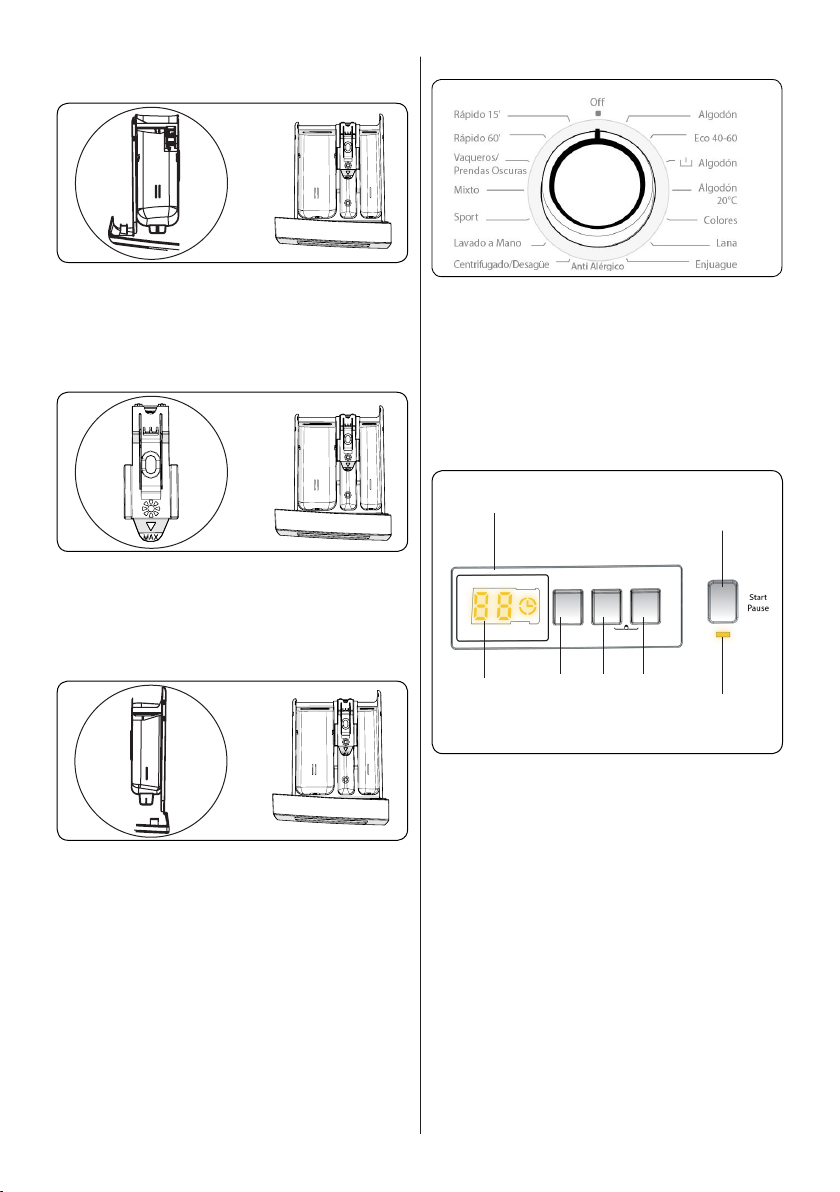 MAX

Off

Rápido 15'

Rápido 60'

Vaqueros/ Prendas Oscuras

Mixto

Sport

Lavado a Mano

Centrifugado/Desagüe

Anti Alérgico

Algodón

Eco 40-60

Algodón

Algodón 20°C

Colores

Lana

Enjuague

88

Start Pause