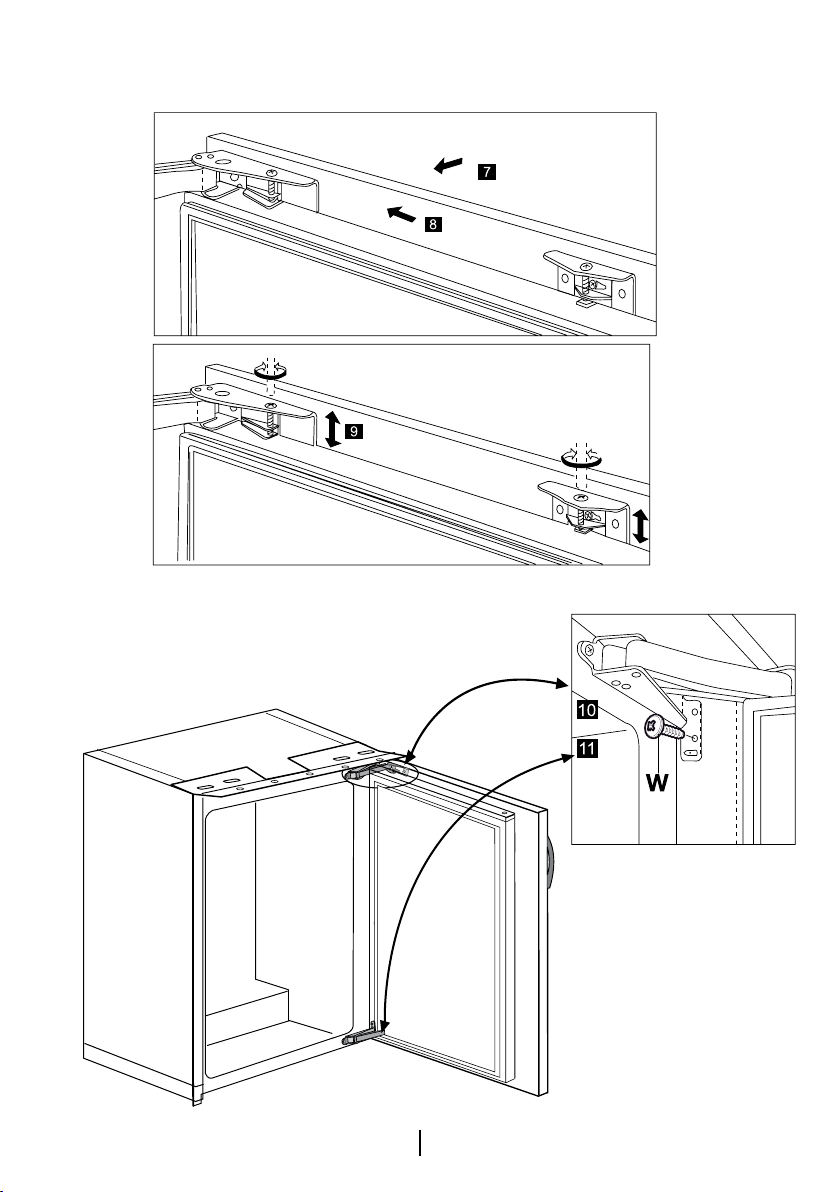 7
8
9
10
11
W