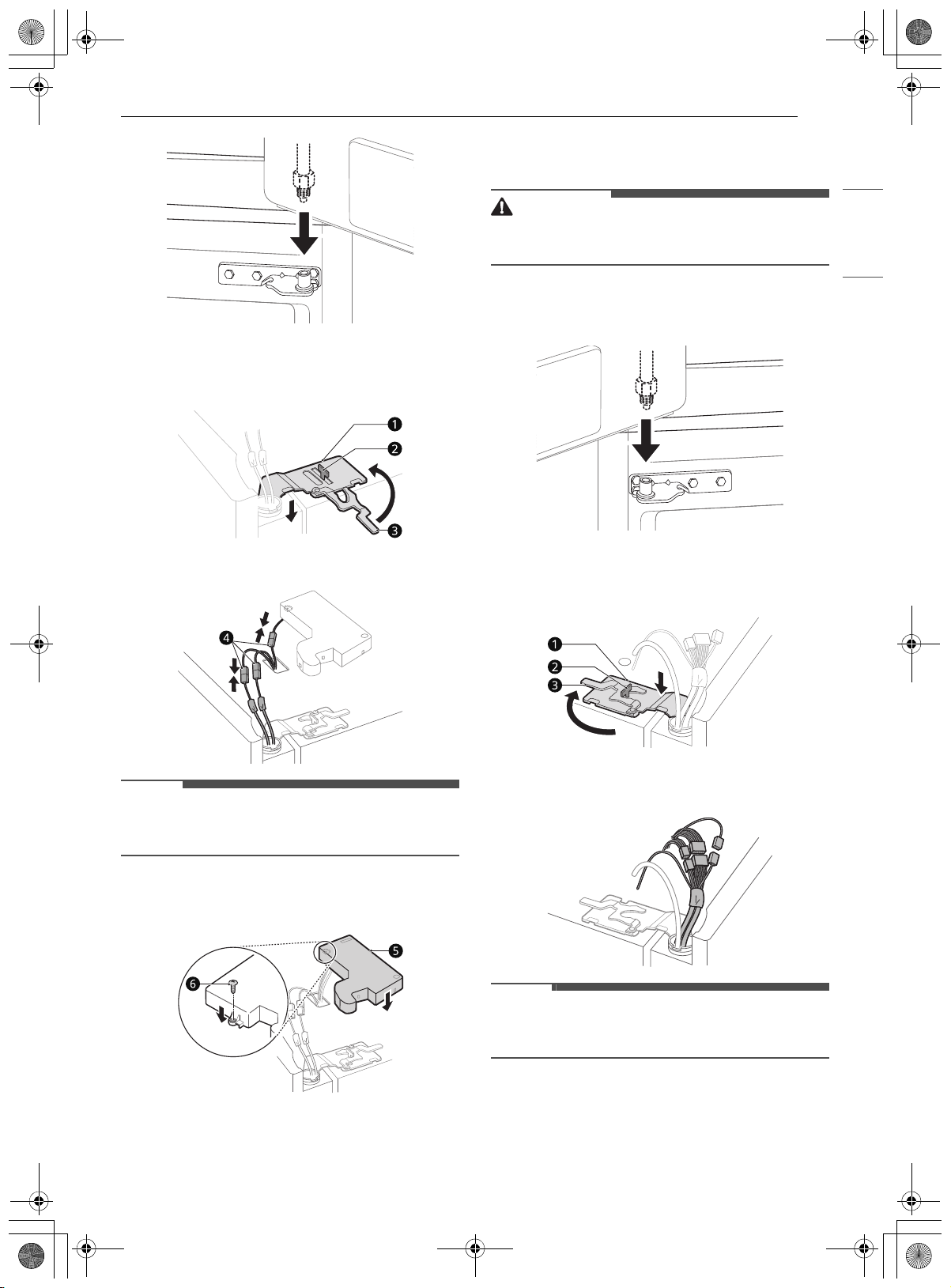 1
2
3
4
5
6
1
2
3