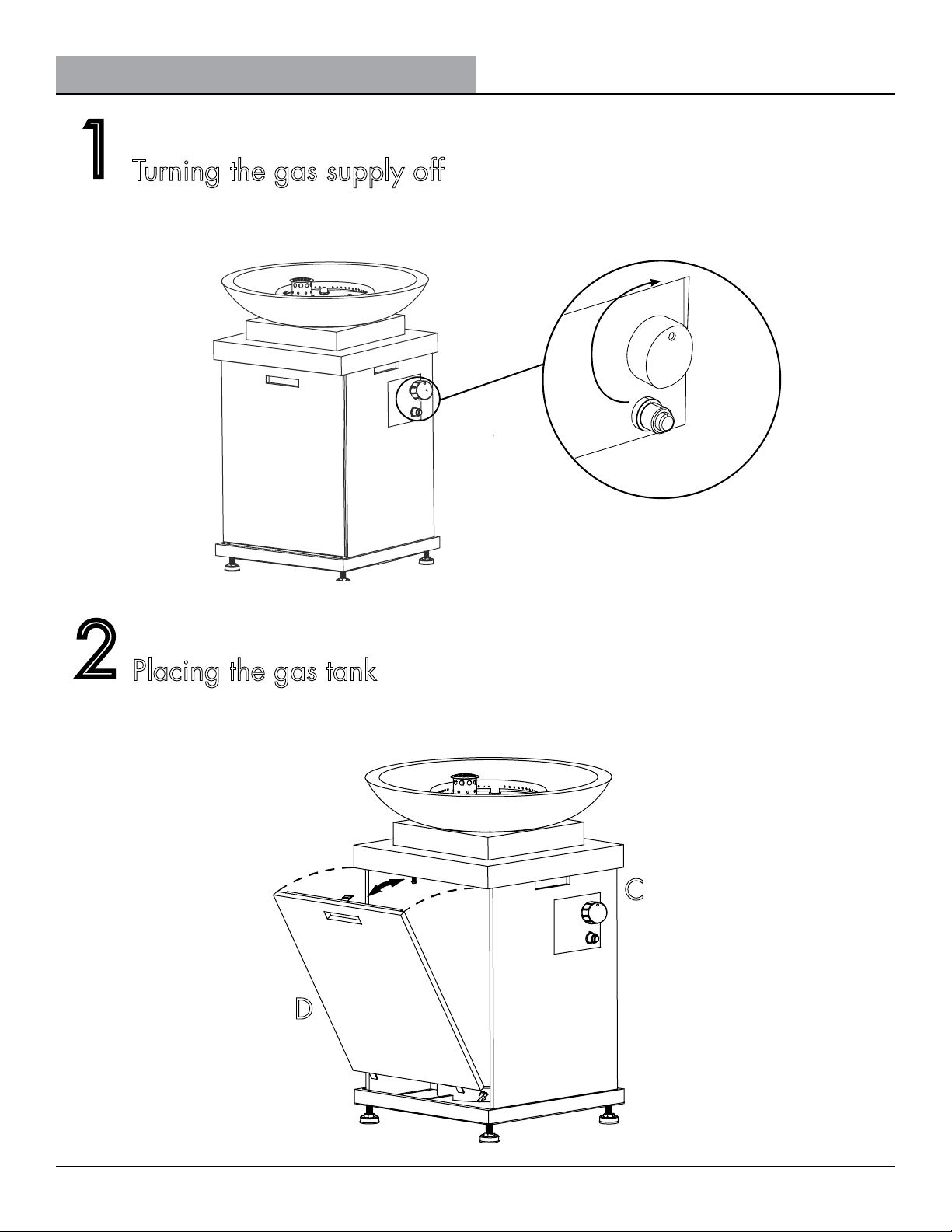 1 Turning the gas supply off

2 Placing the gas tank

C

D