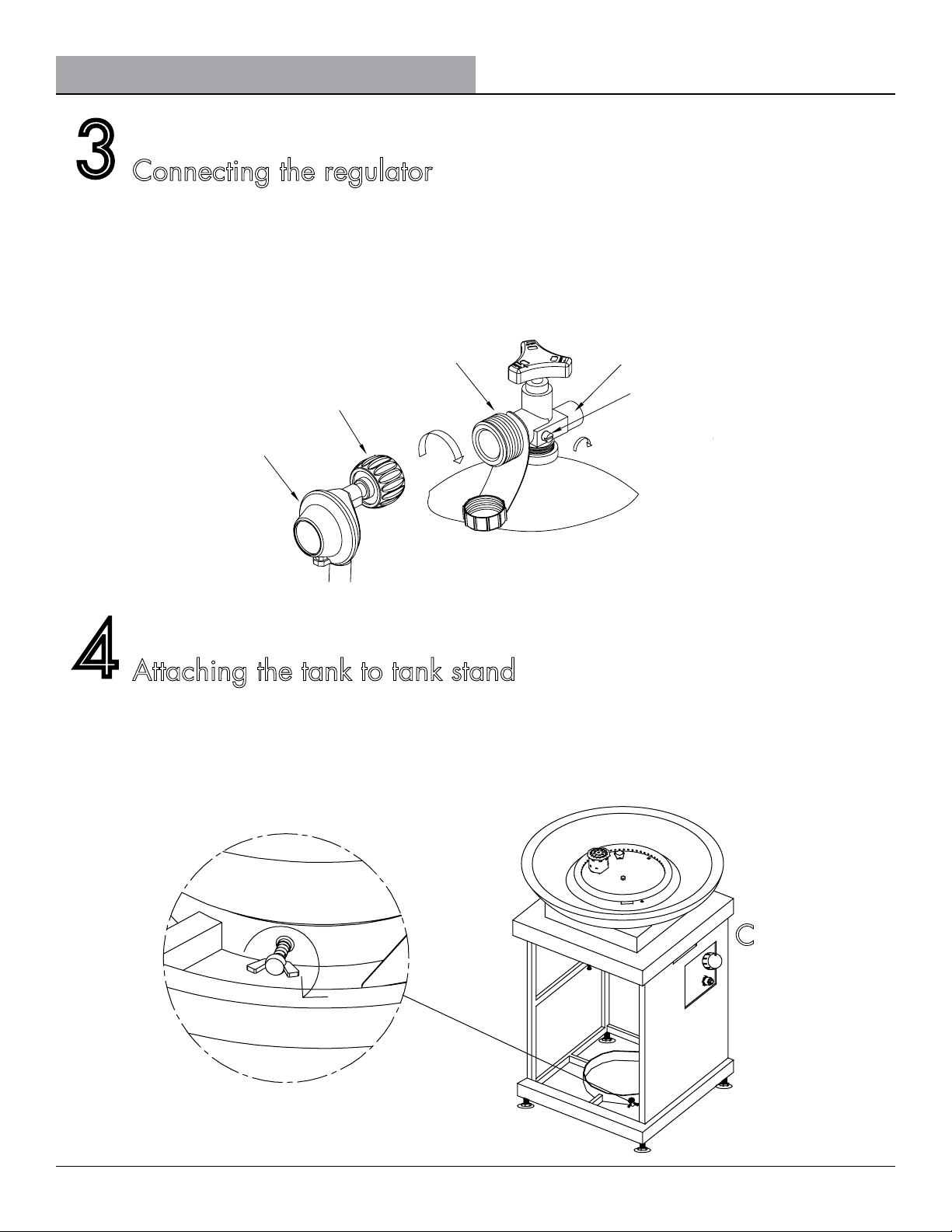 3 Connecting the regulator

4 Attaching the tank to tank stand

C