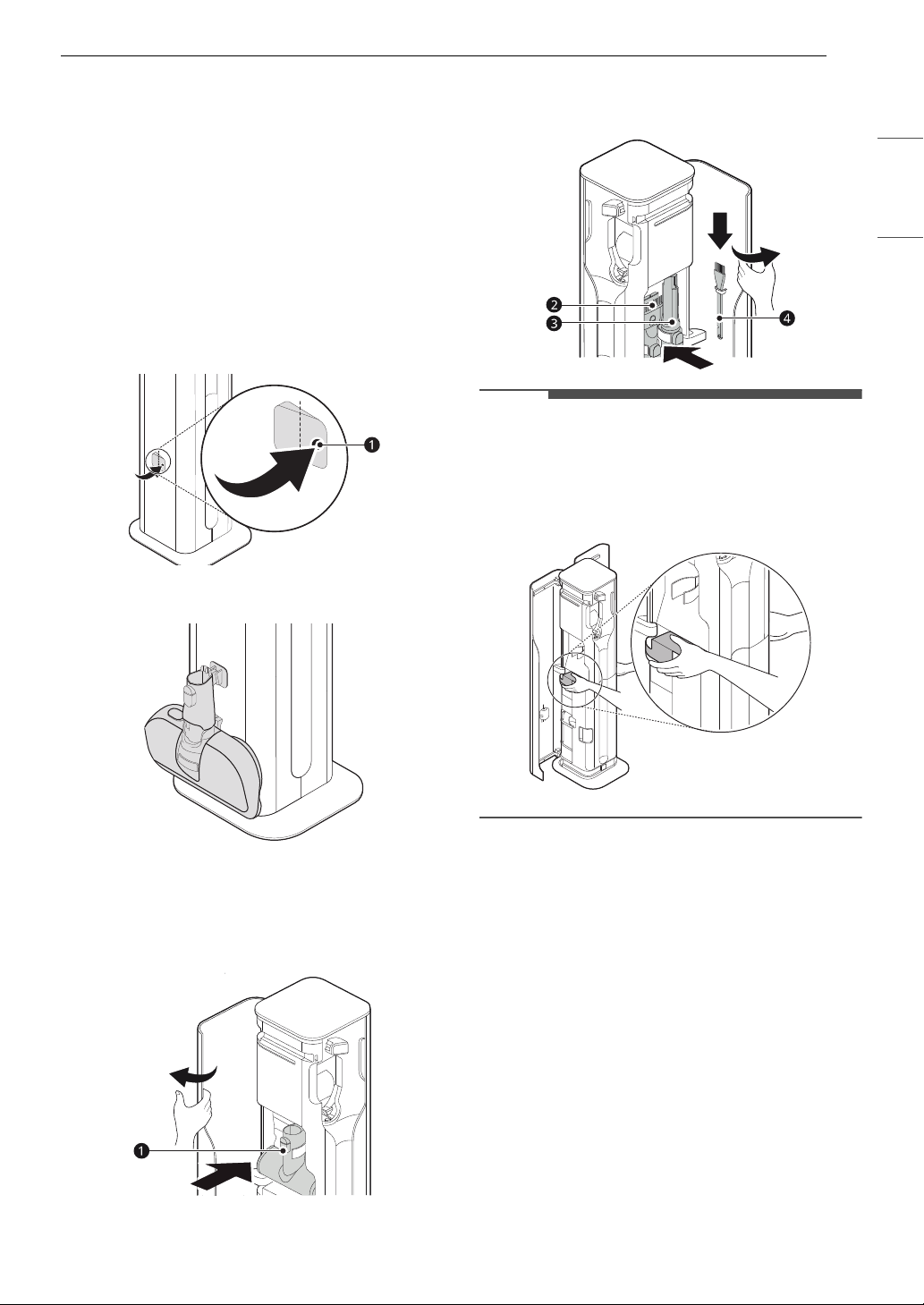 ❶

❷
❸
❹

❶