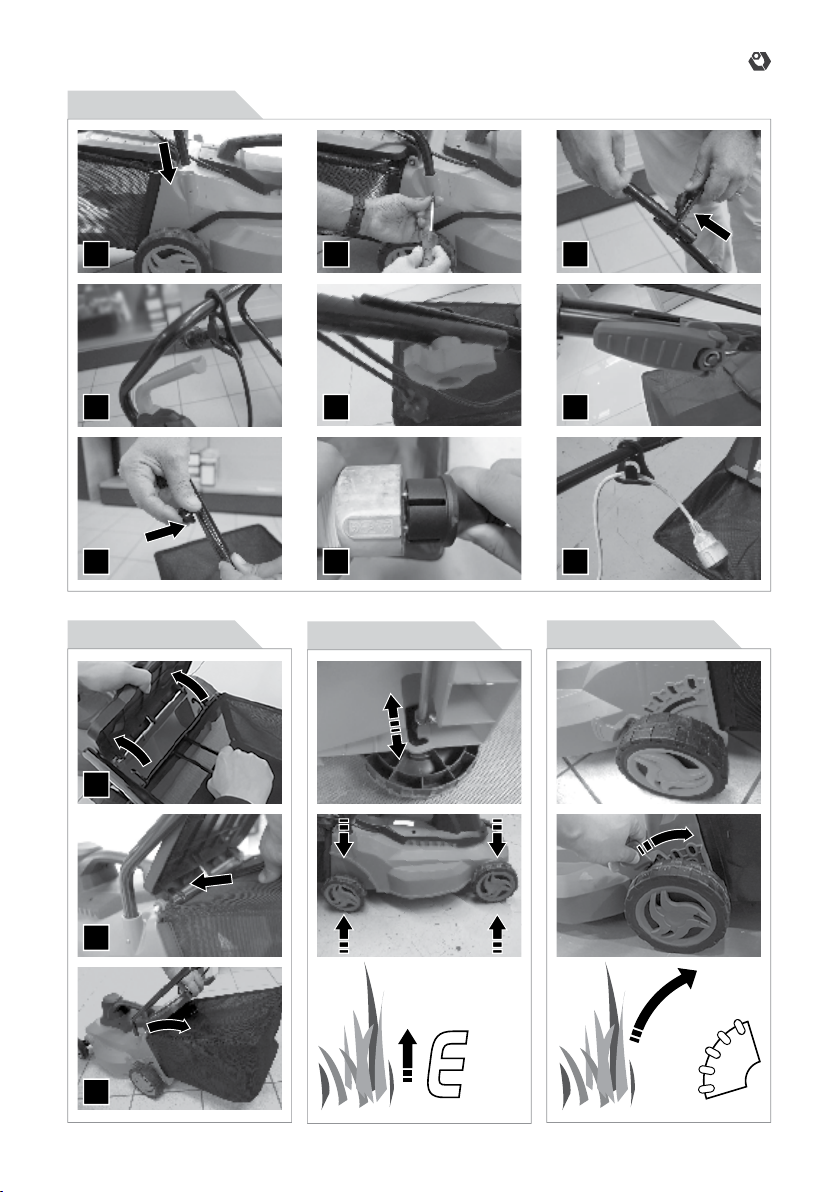 E