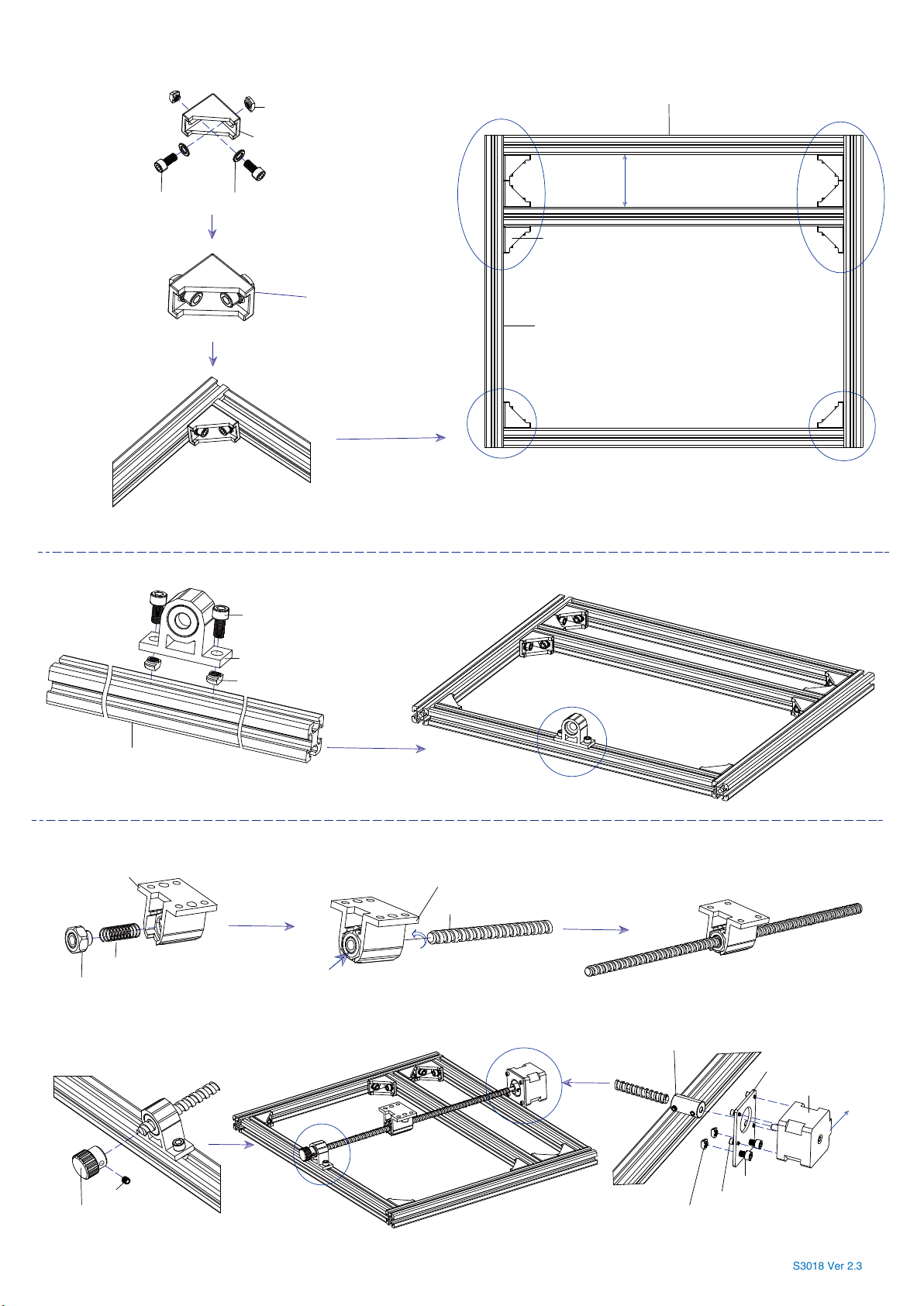 S3018 Ver 2.3