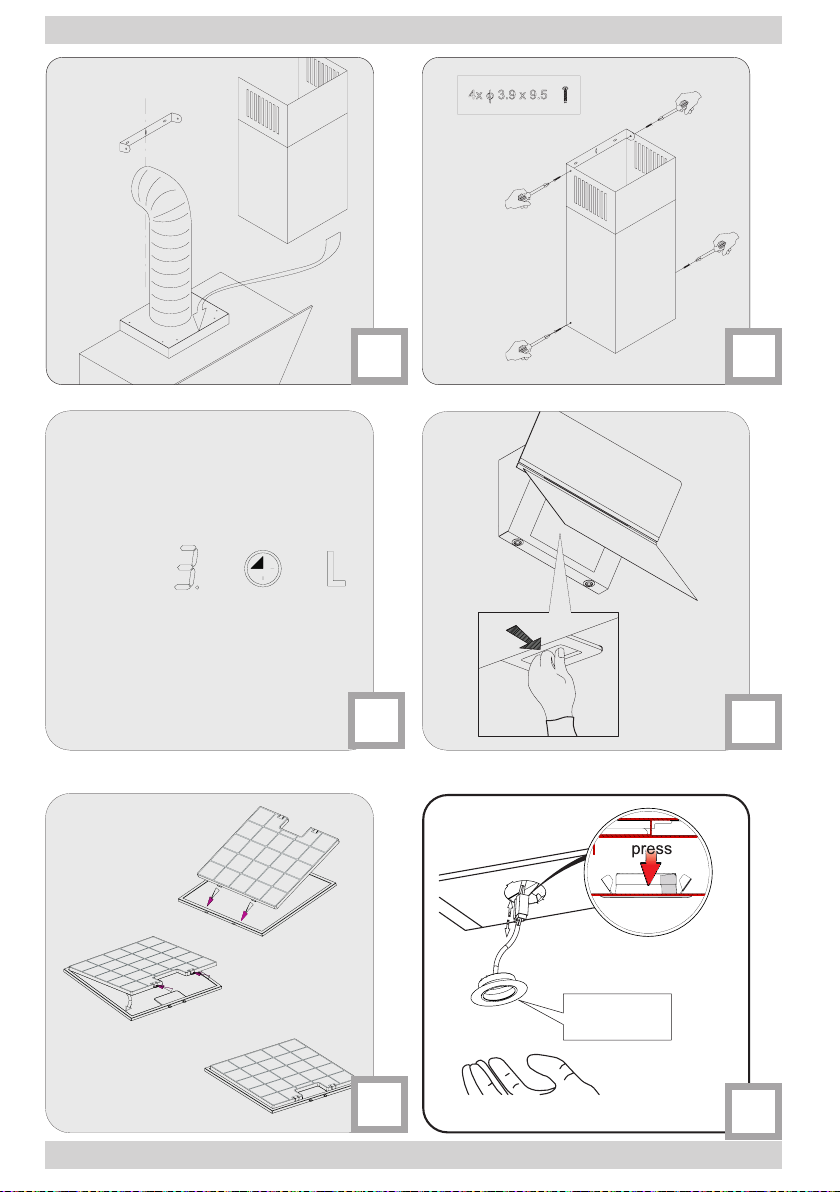 4x $\phi$ 3.9 x 9.5

press