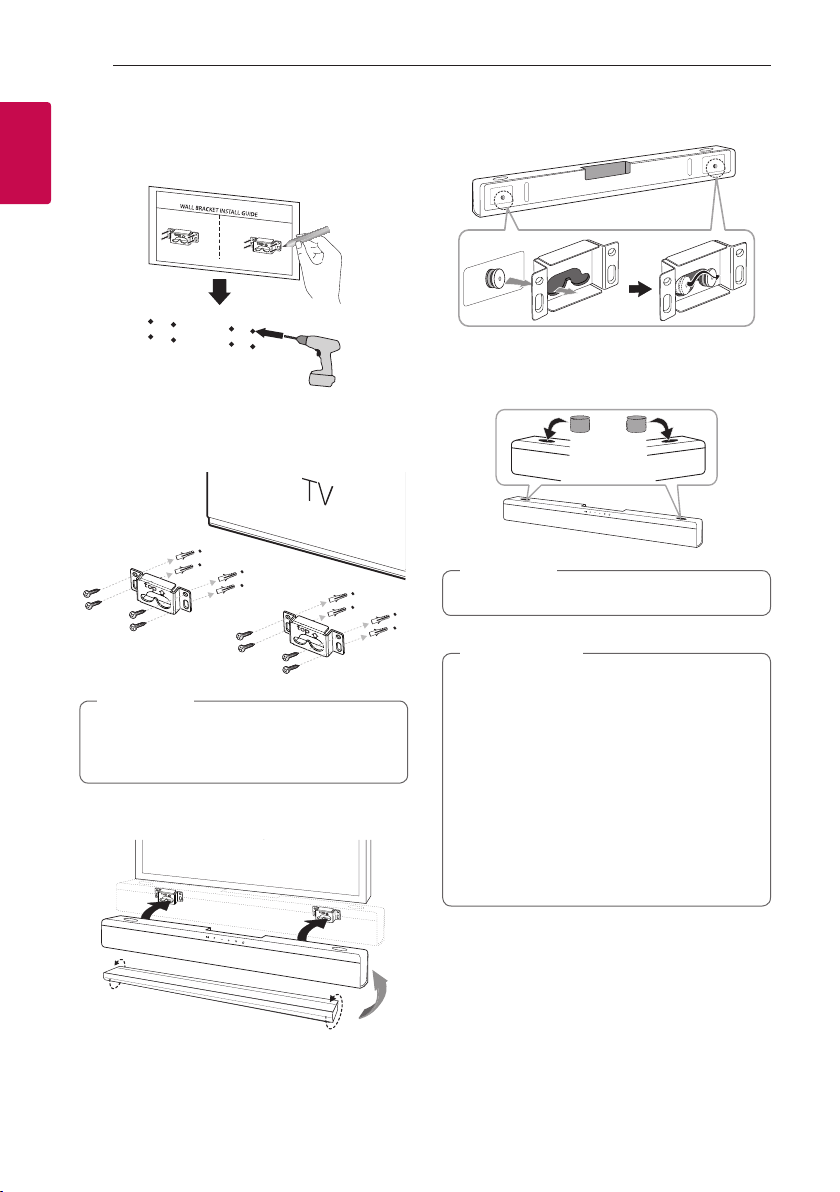 WALL BRACKET INSTALL GUIDE

TV