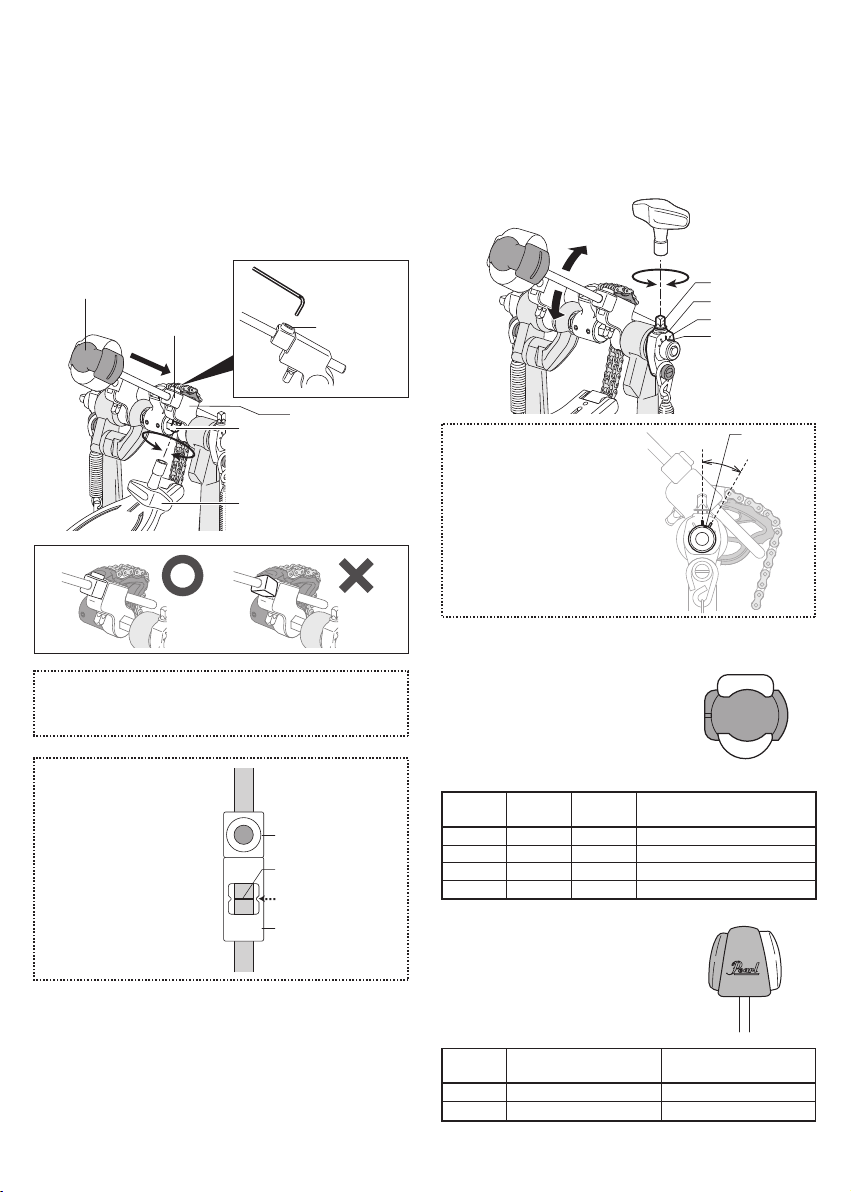 Pearl