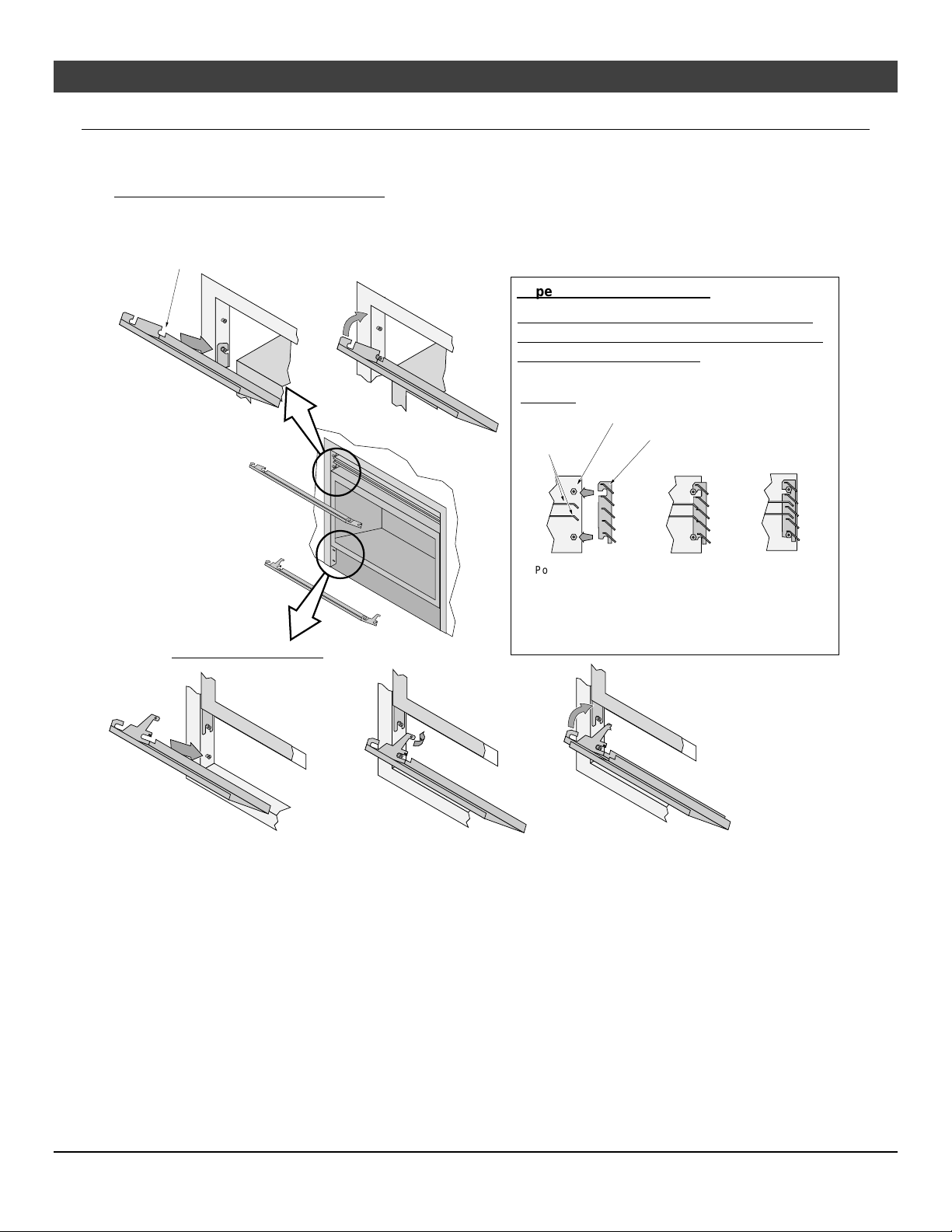 pe

Po