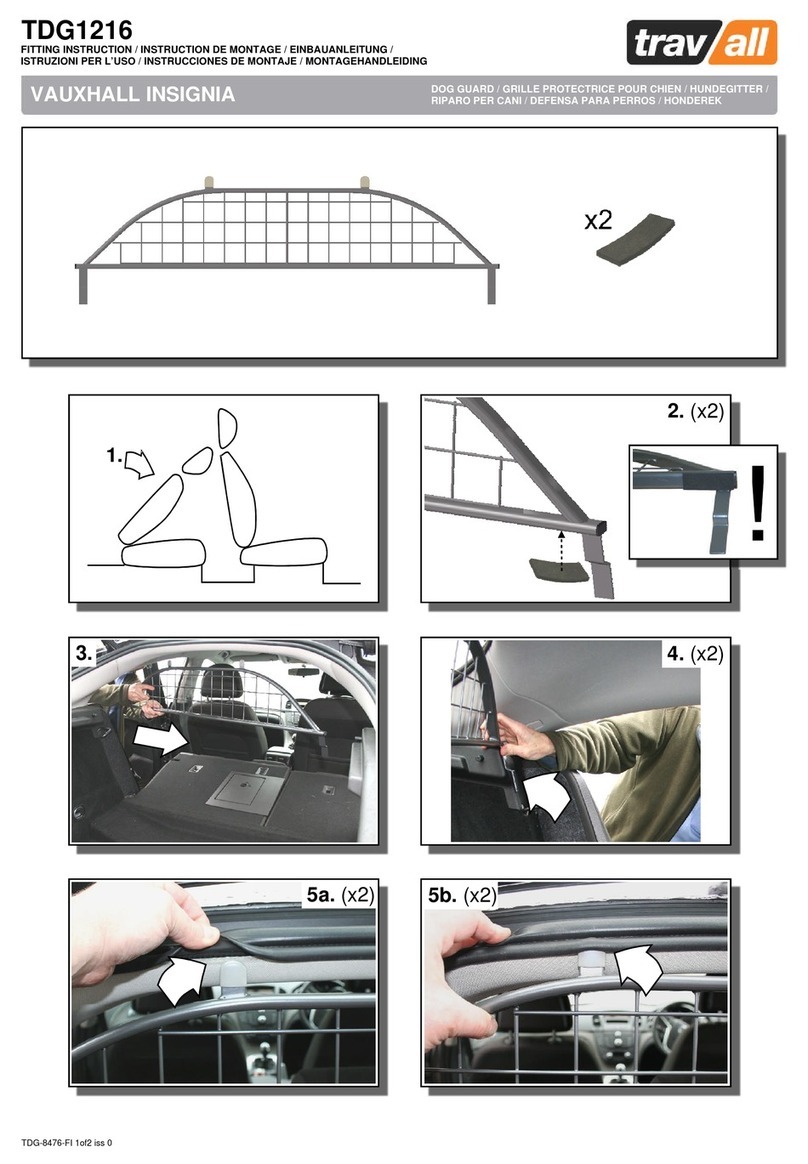 TDG1216
FITTING INSTRUCTION / INSTRUCTION DE MONTAGE / EINBAUANLEITUNG / ISTRUZIONI PER L'USO / INSTRUCCIONES DE MONTAJE / MONTAGEHANDLEIDING

trav/all

VAUXHALL INSIGNIA

DOG GUARD / GRILLE PROTECTRICE POUR CHIEN / HUNDEGITTER / RIPARO PER CANI / DEFENSA PARA PERROS / HONDEREK

x2

1.

2. (x2)

!

3.

4. (x2)

5a. (x2)

5b. (x2)

TDG-8476-FI 1of2 iss 0