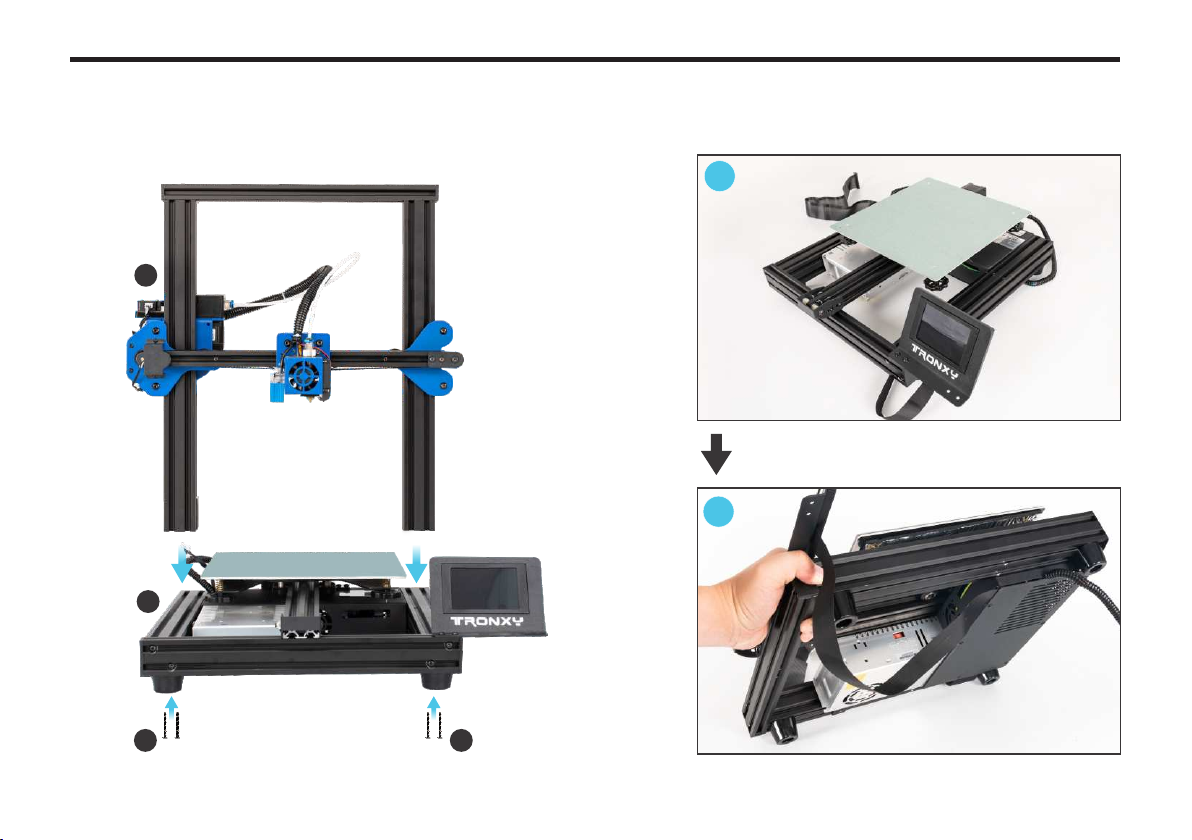 TRONXY

TRONXY