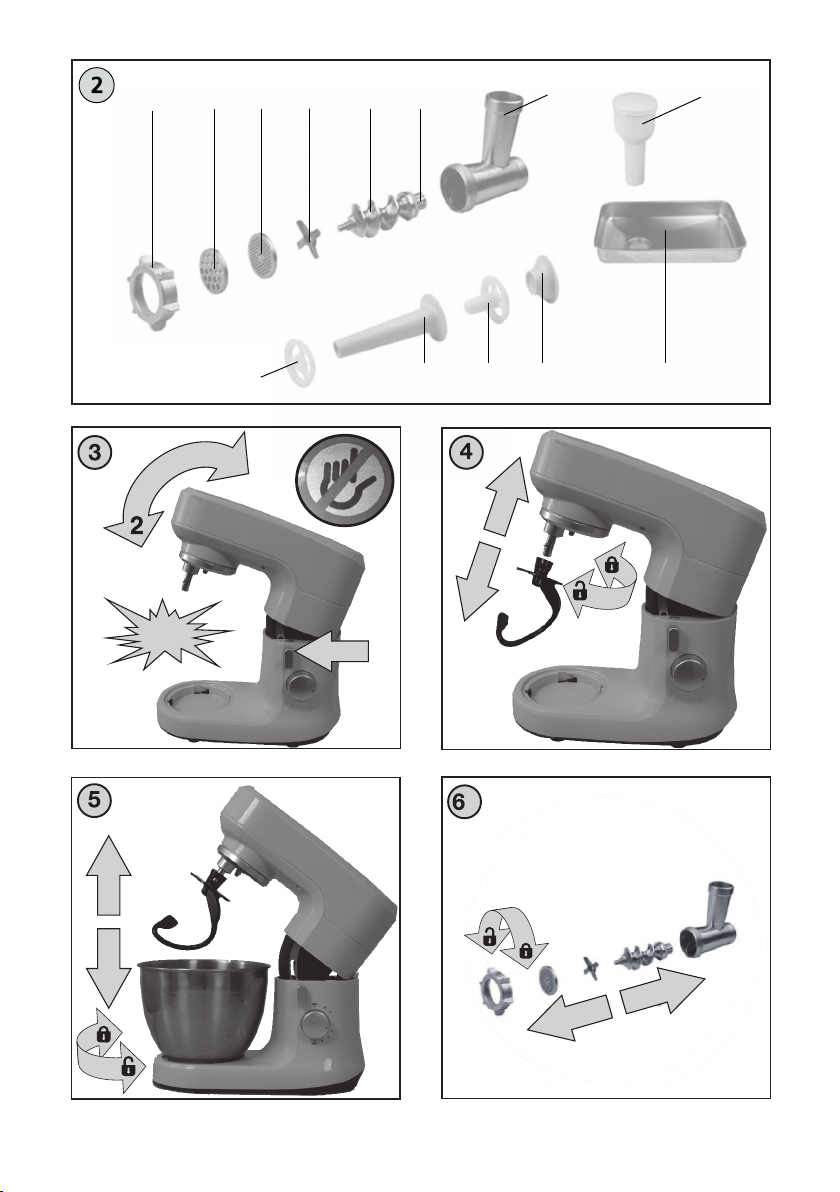 2

3

2

4

5

6