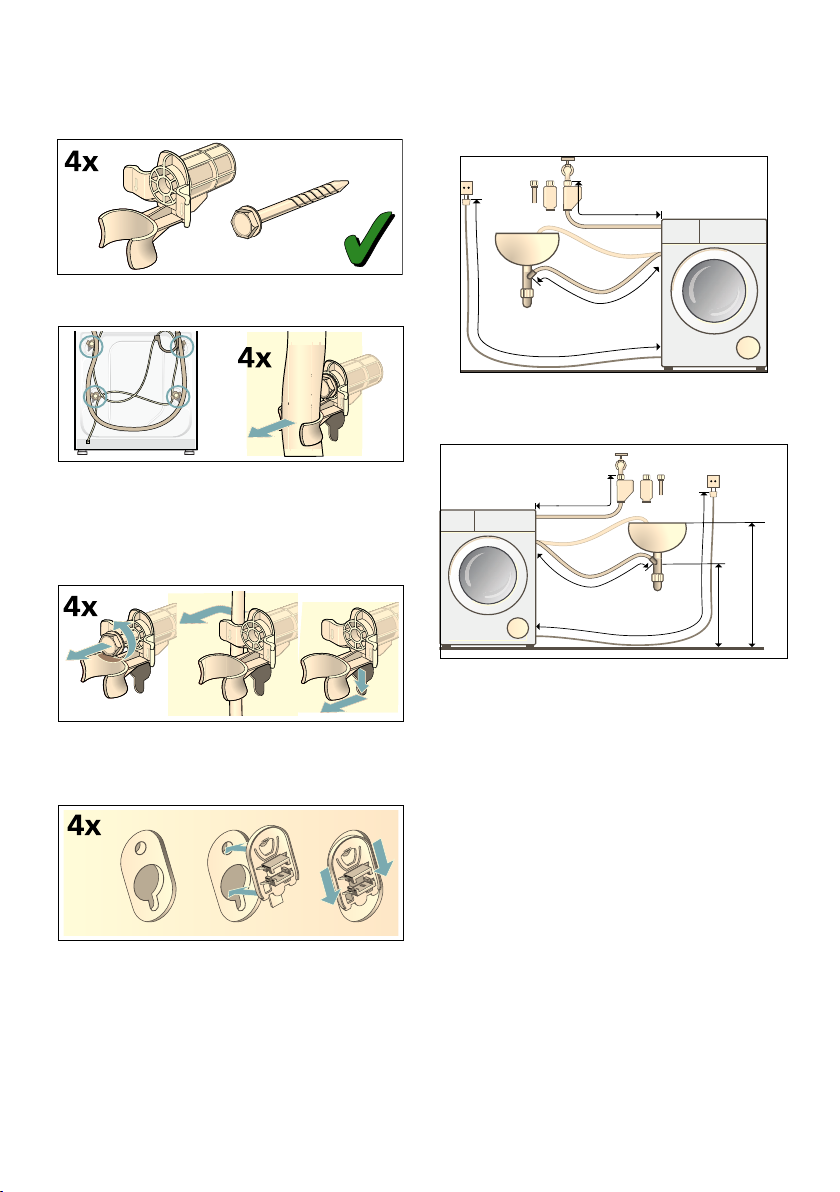 4x

4x

4x

4x