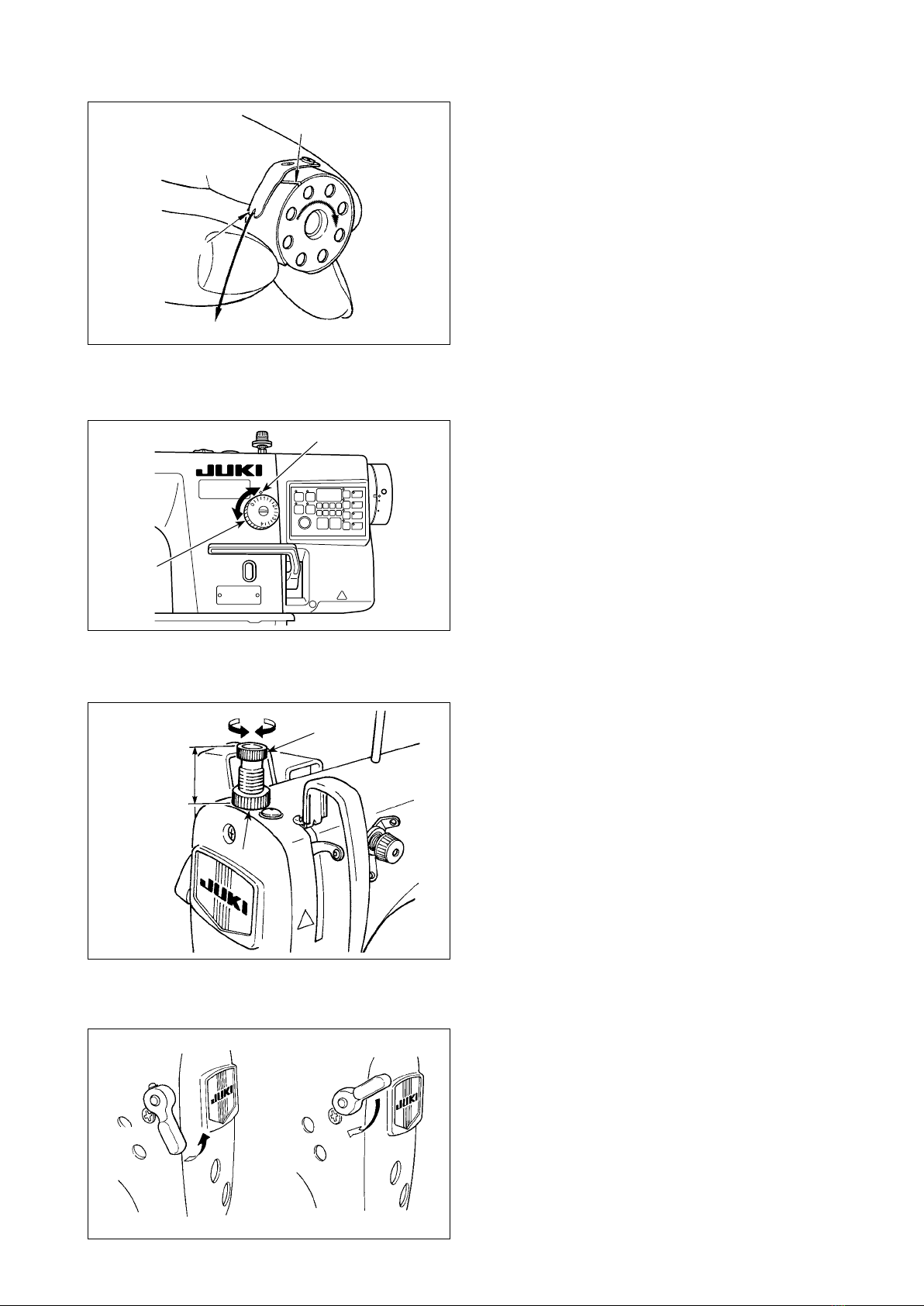 JUKI

JUKI

JUKI

JUKI