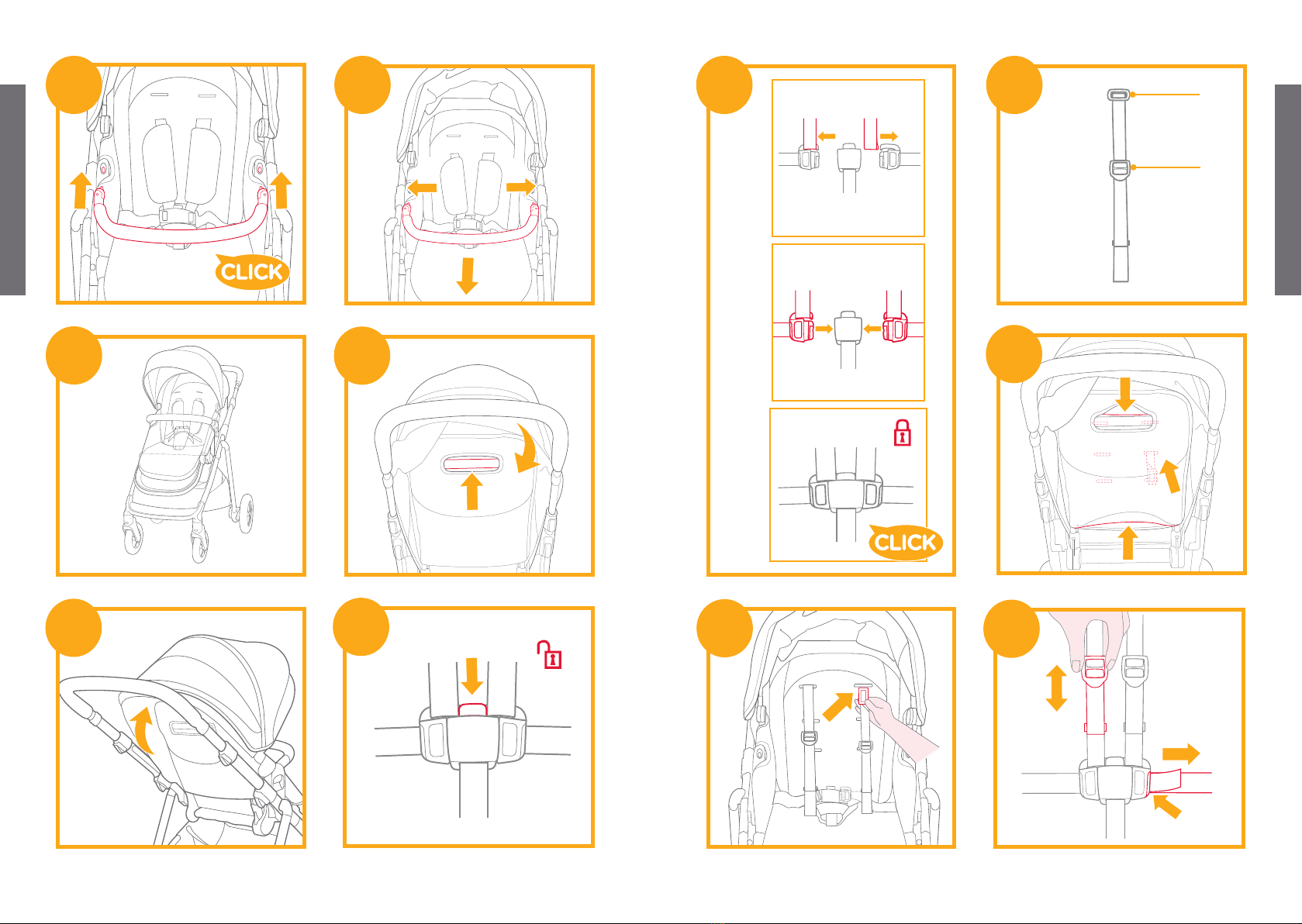 CLICK

CLICK