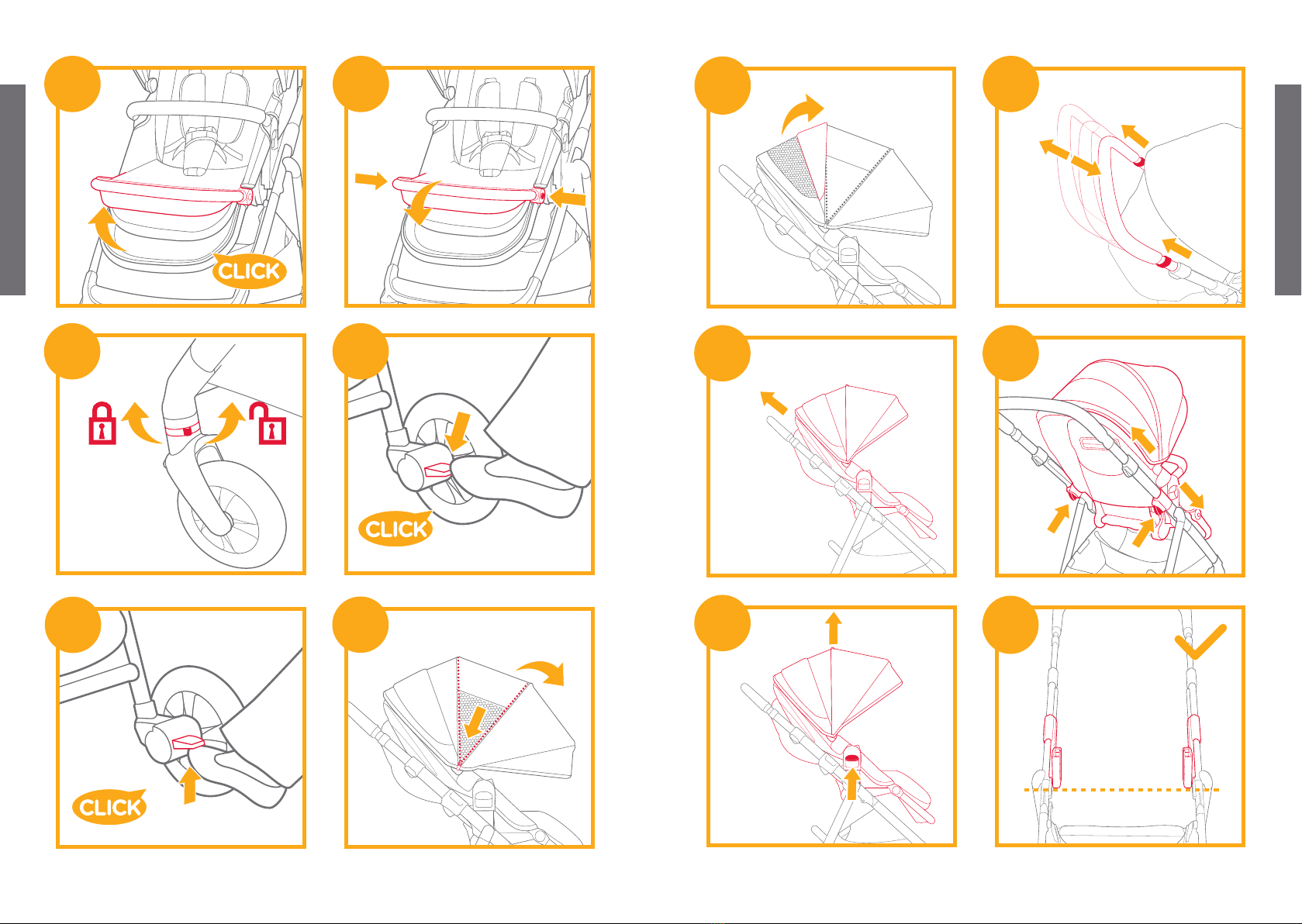 CLICK

CLICK

CLICK