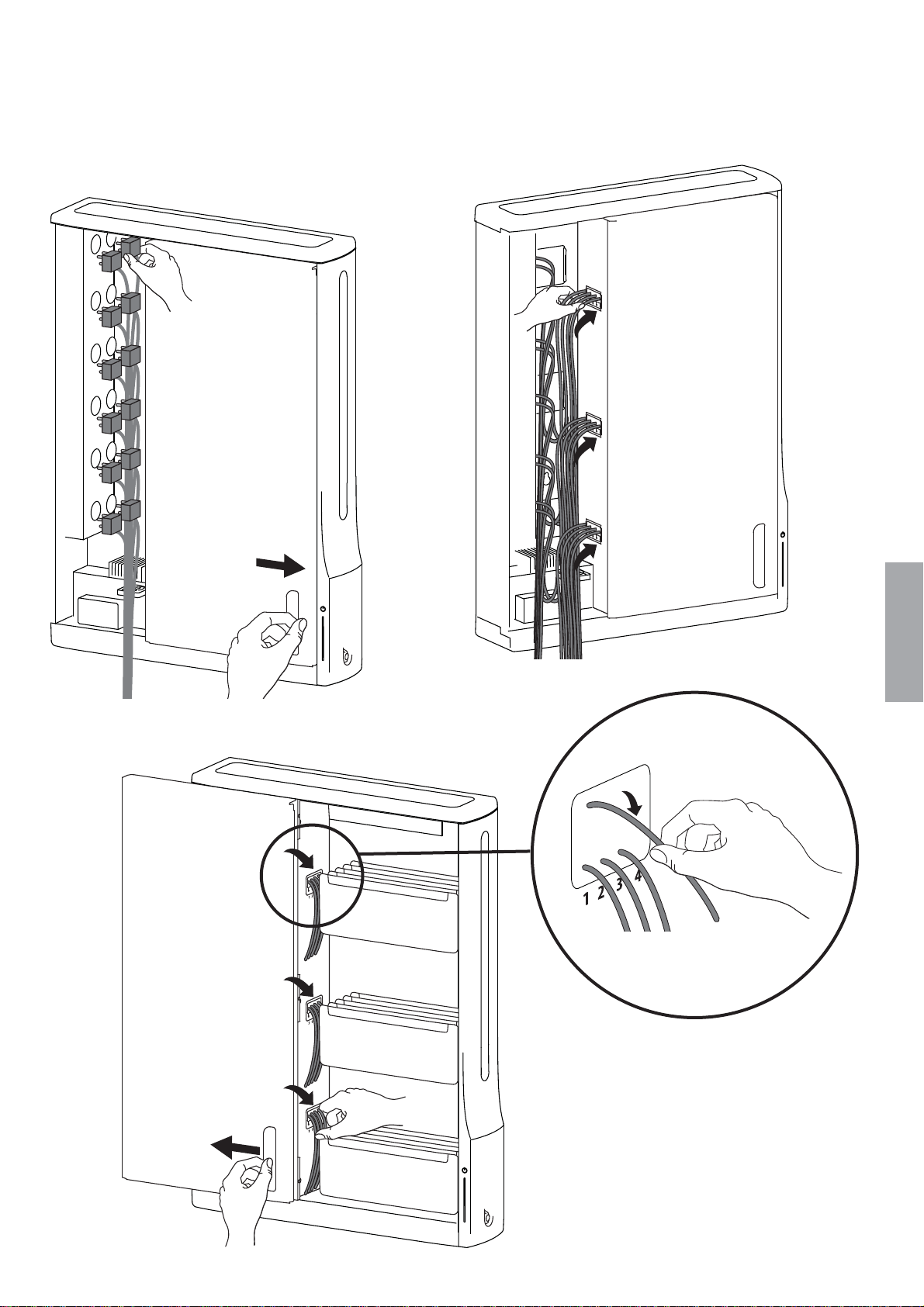 1 2 3 4