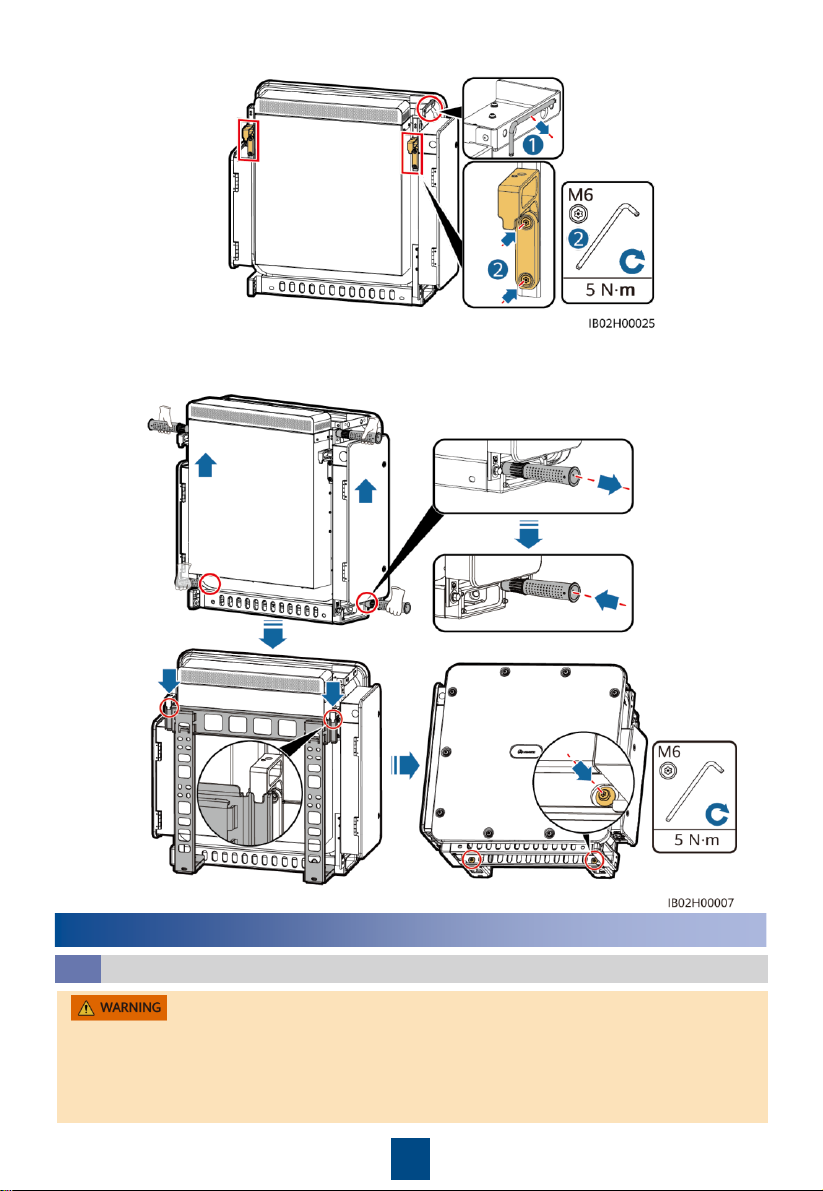 1

2

M6

2

5 N·m

IB02H00025

M6

5 N·m

IB02H00007

WARNING