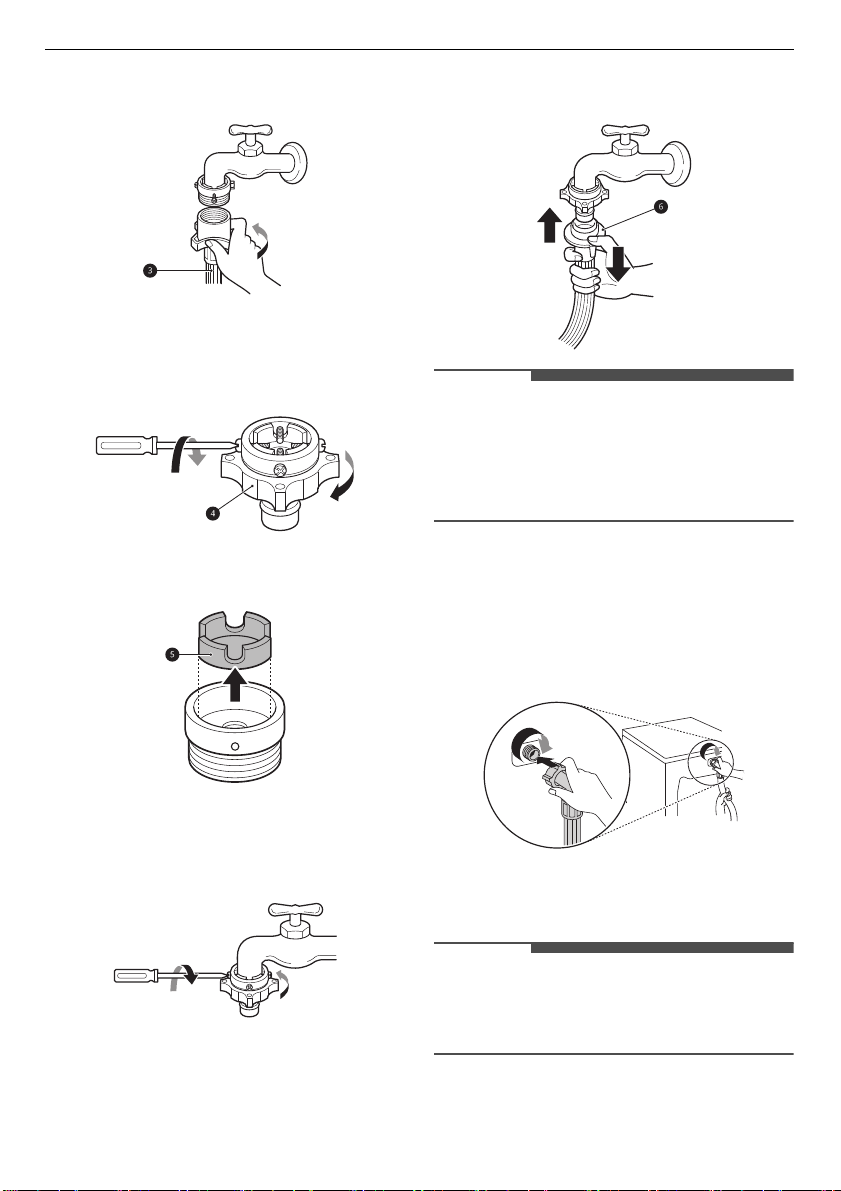 3

4

5

6