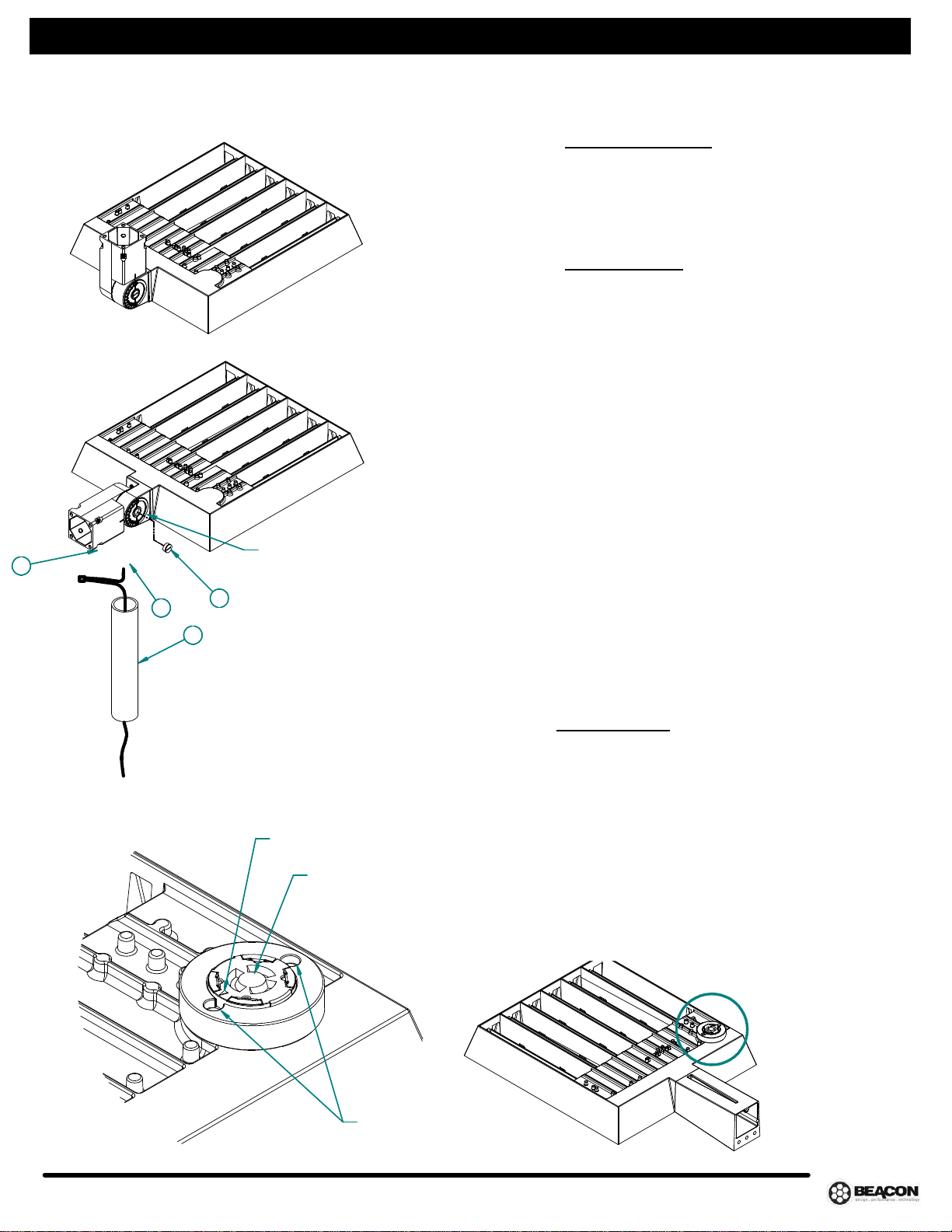 BEACON
design . performance . technology