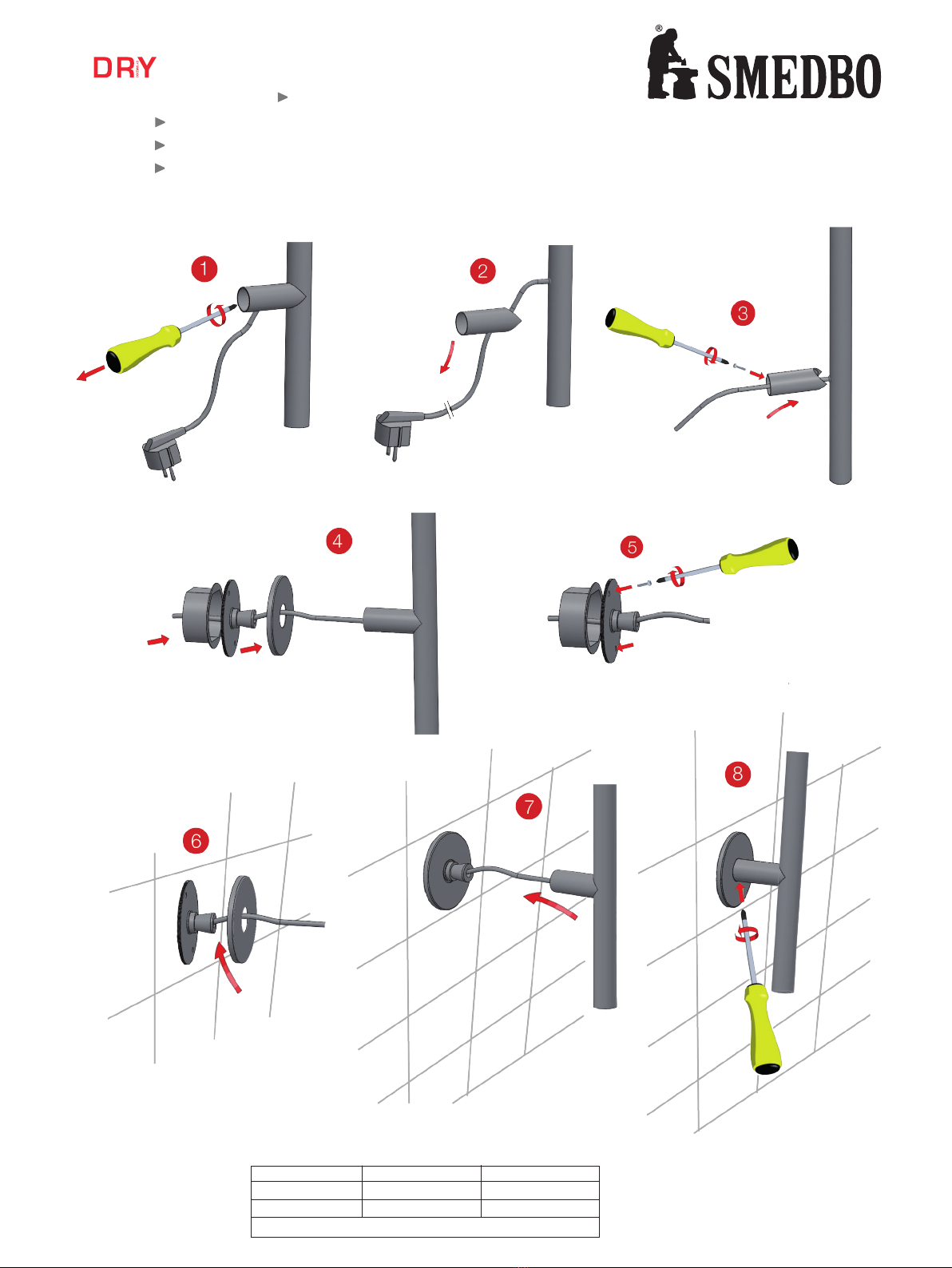 DRY

®
SMEDBO

1

2

3

4

5

6

7

8