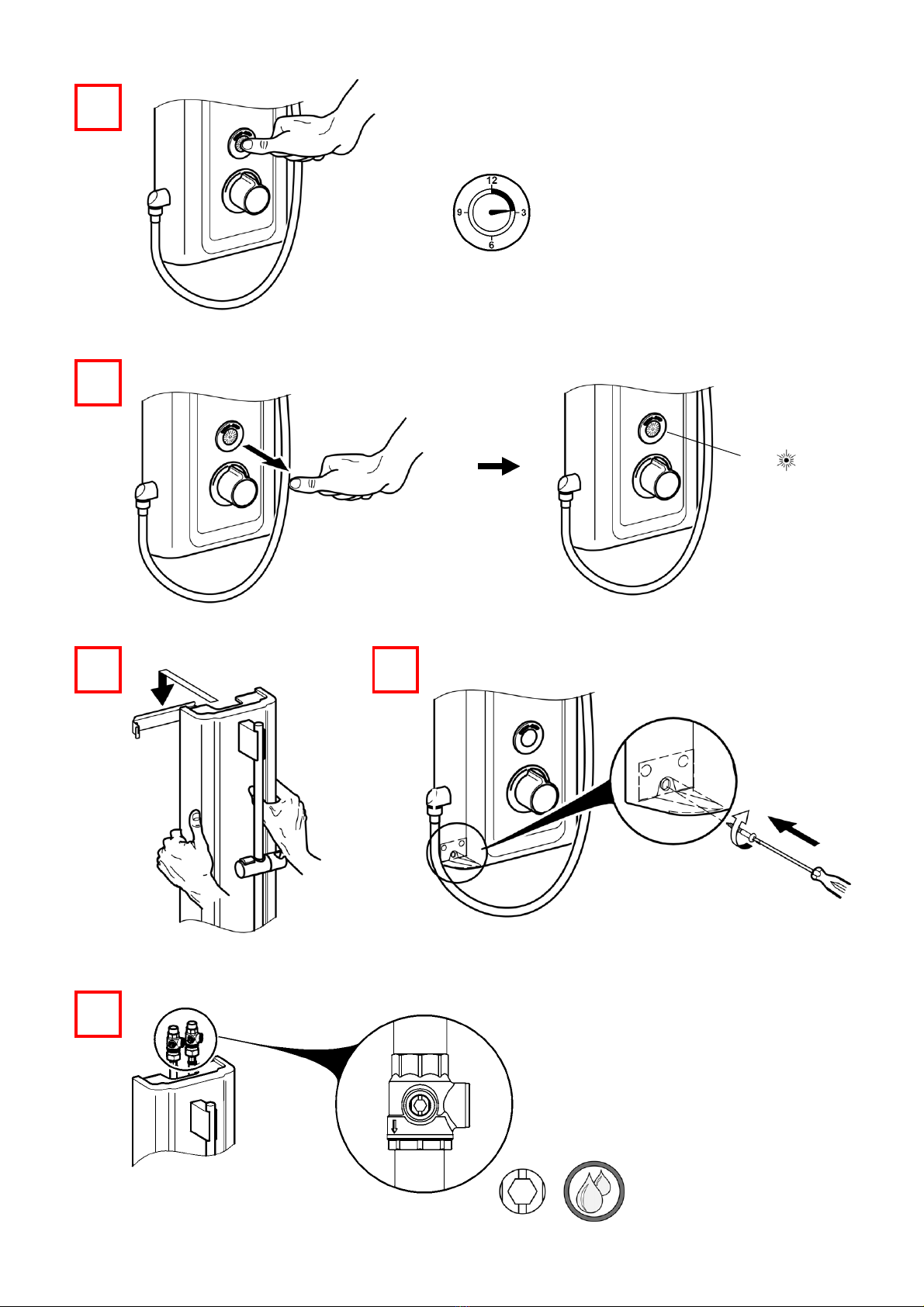 12
9
3
6