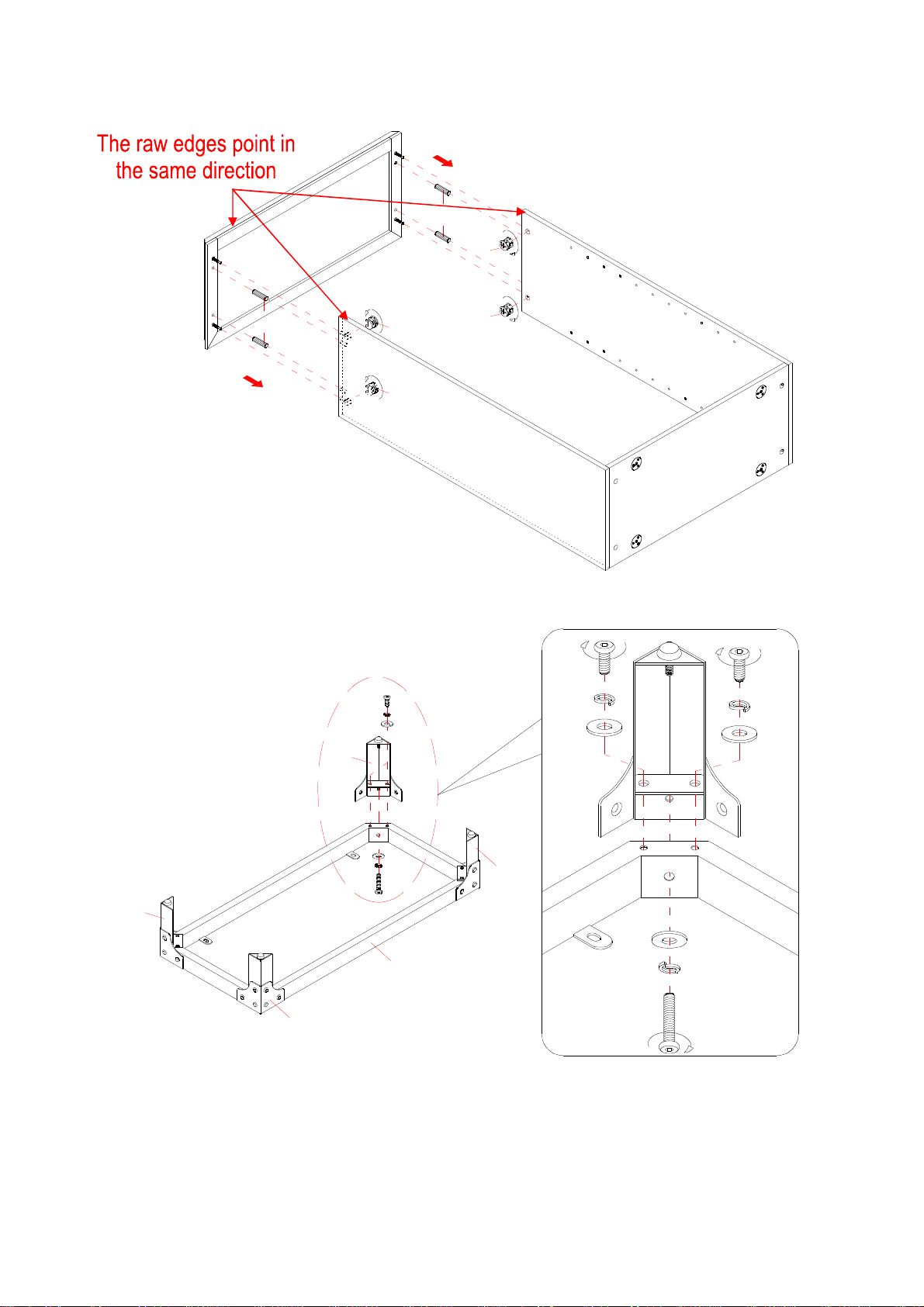 The raw edges point in the same direction