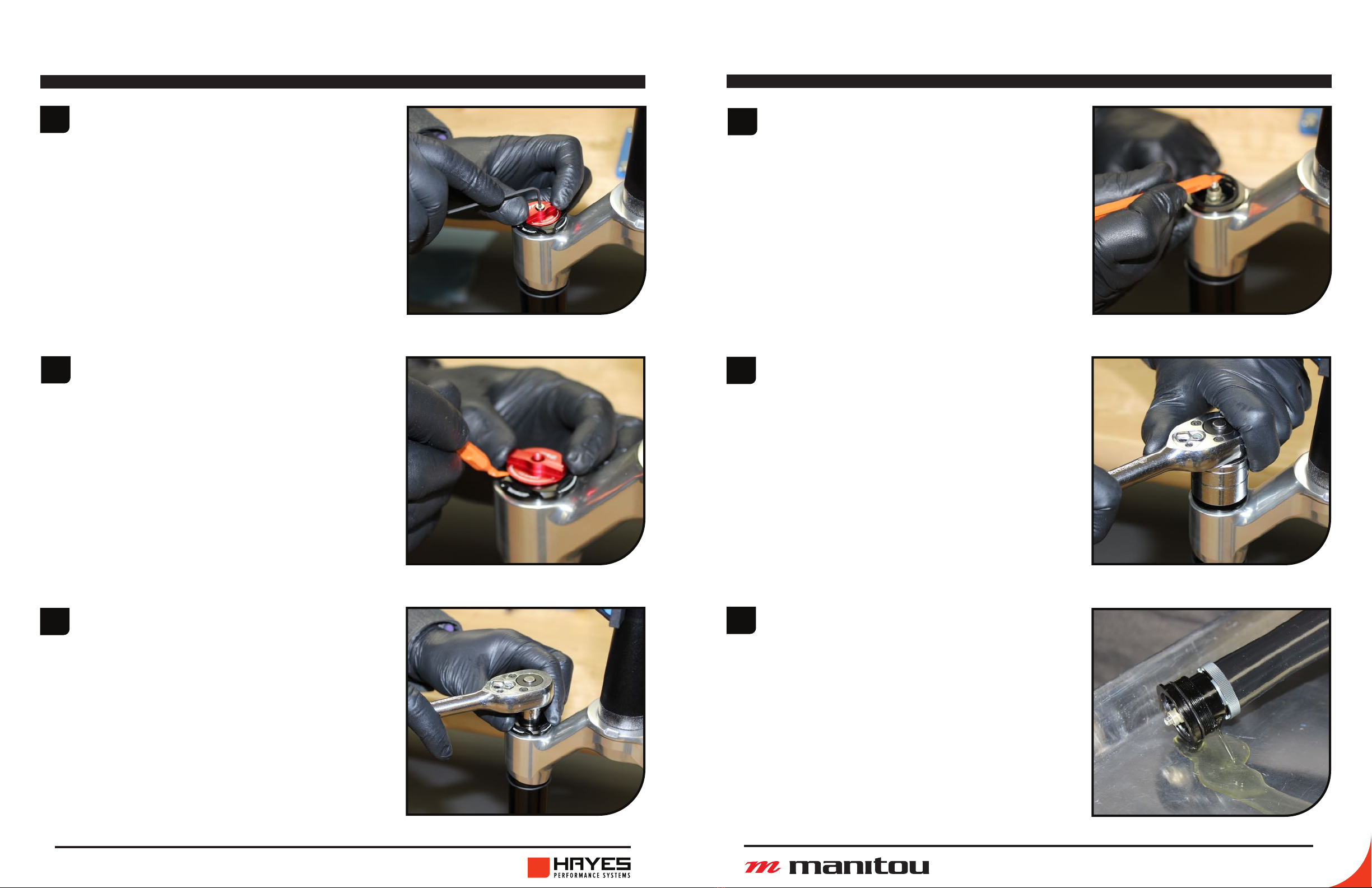 HAYES
PERFORMANCE SYSTEMS

manitou