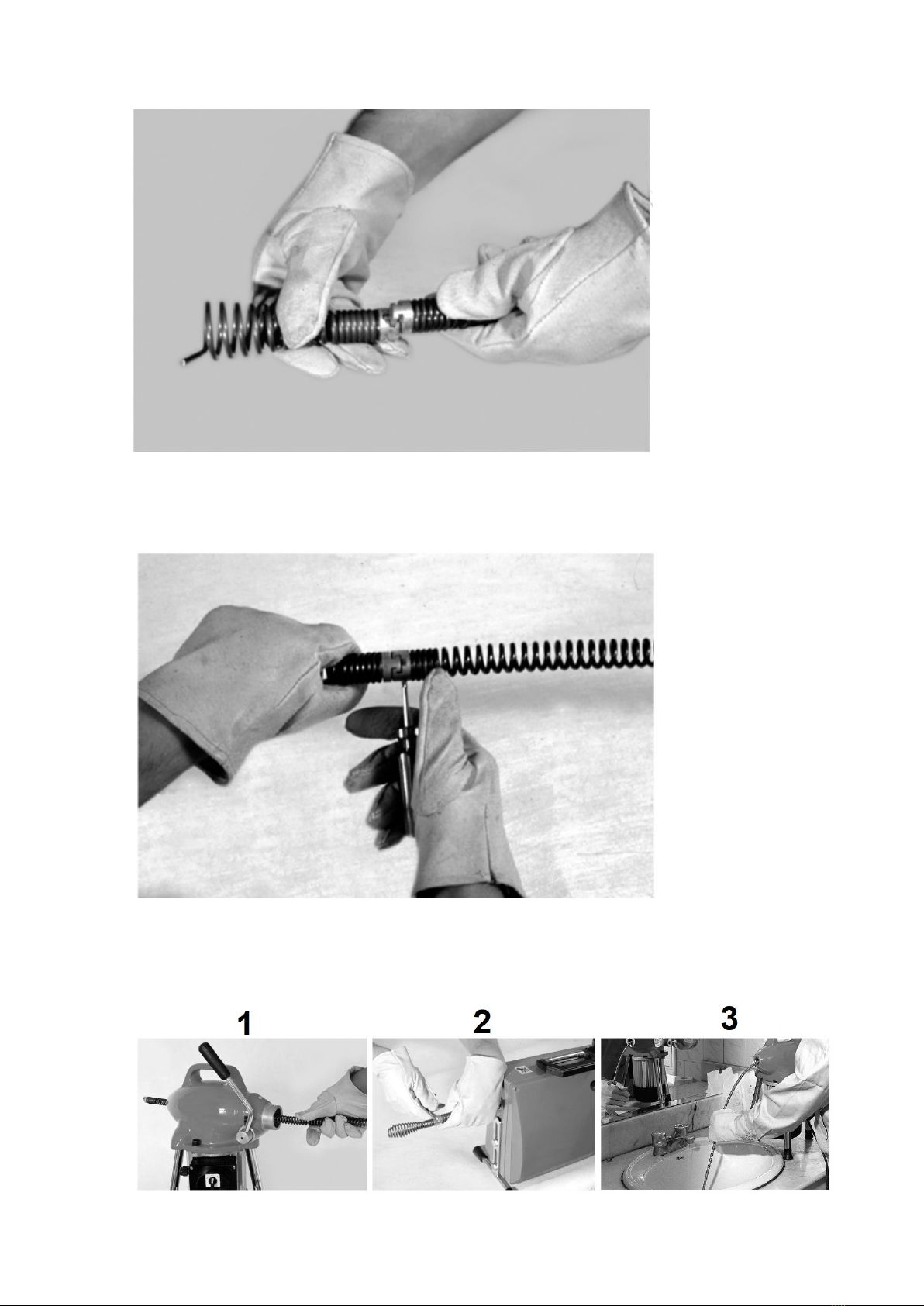 1

2

3