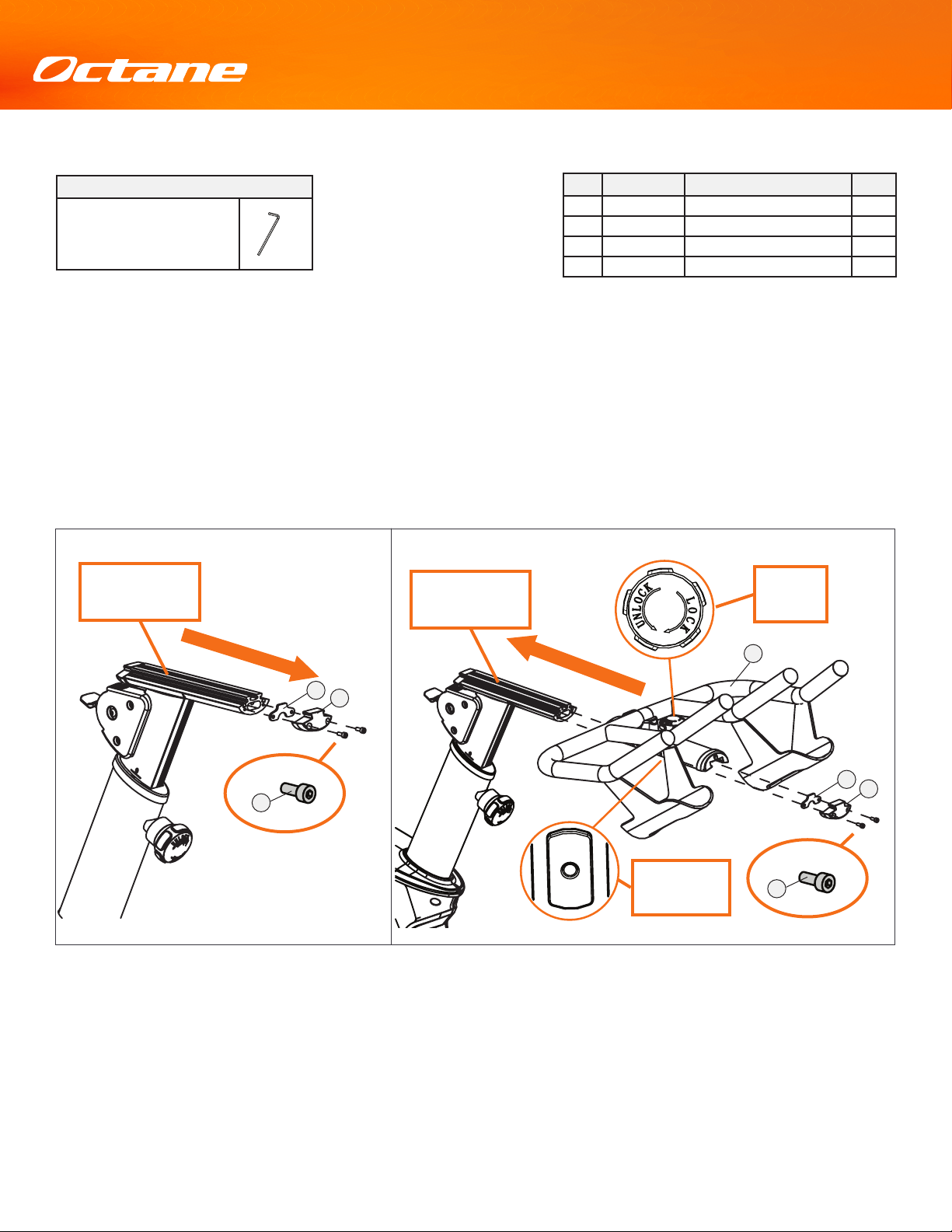 Octane

UNLOCK

LOCK