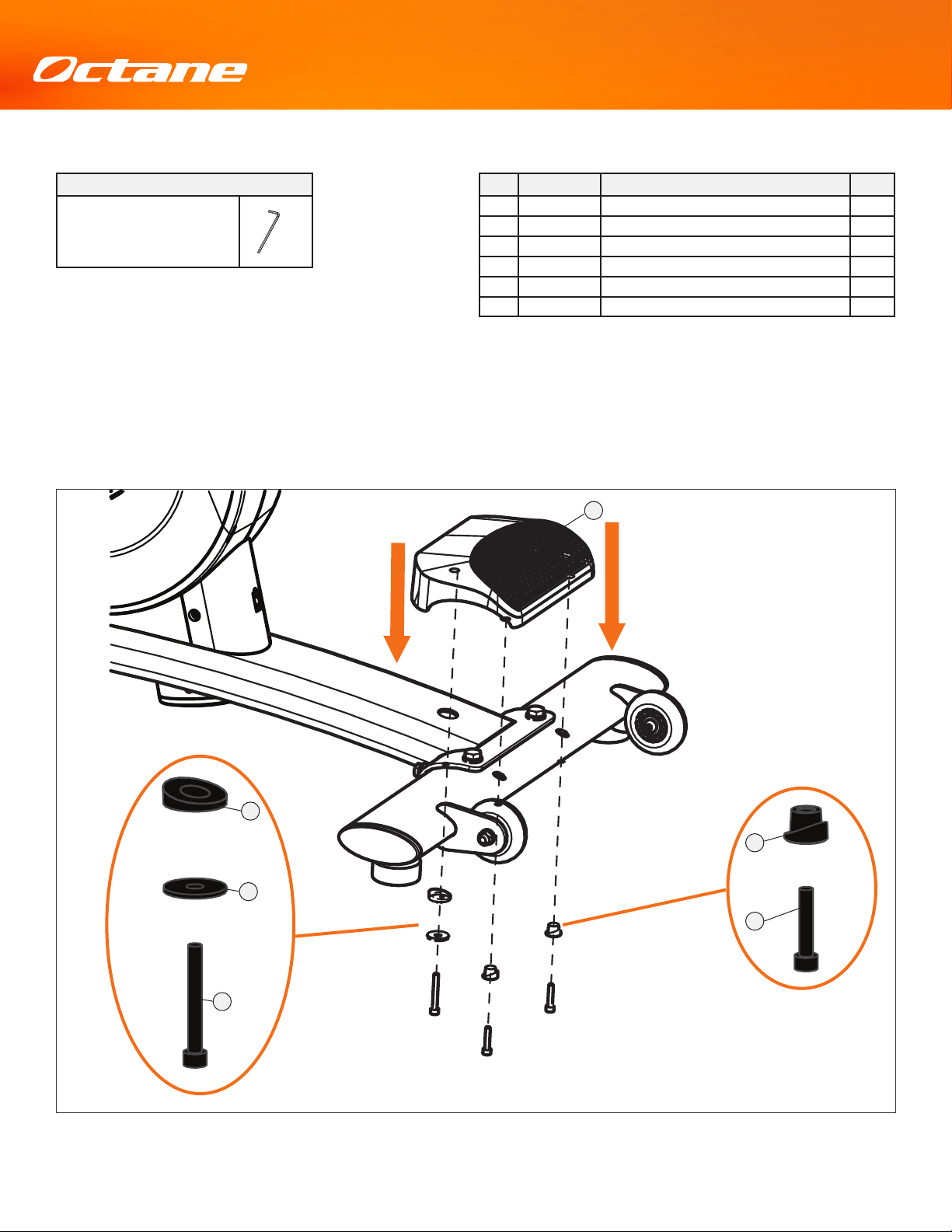 Octane