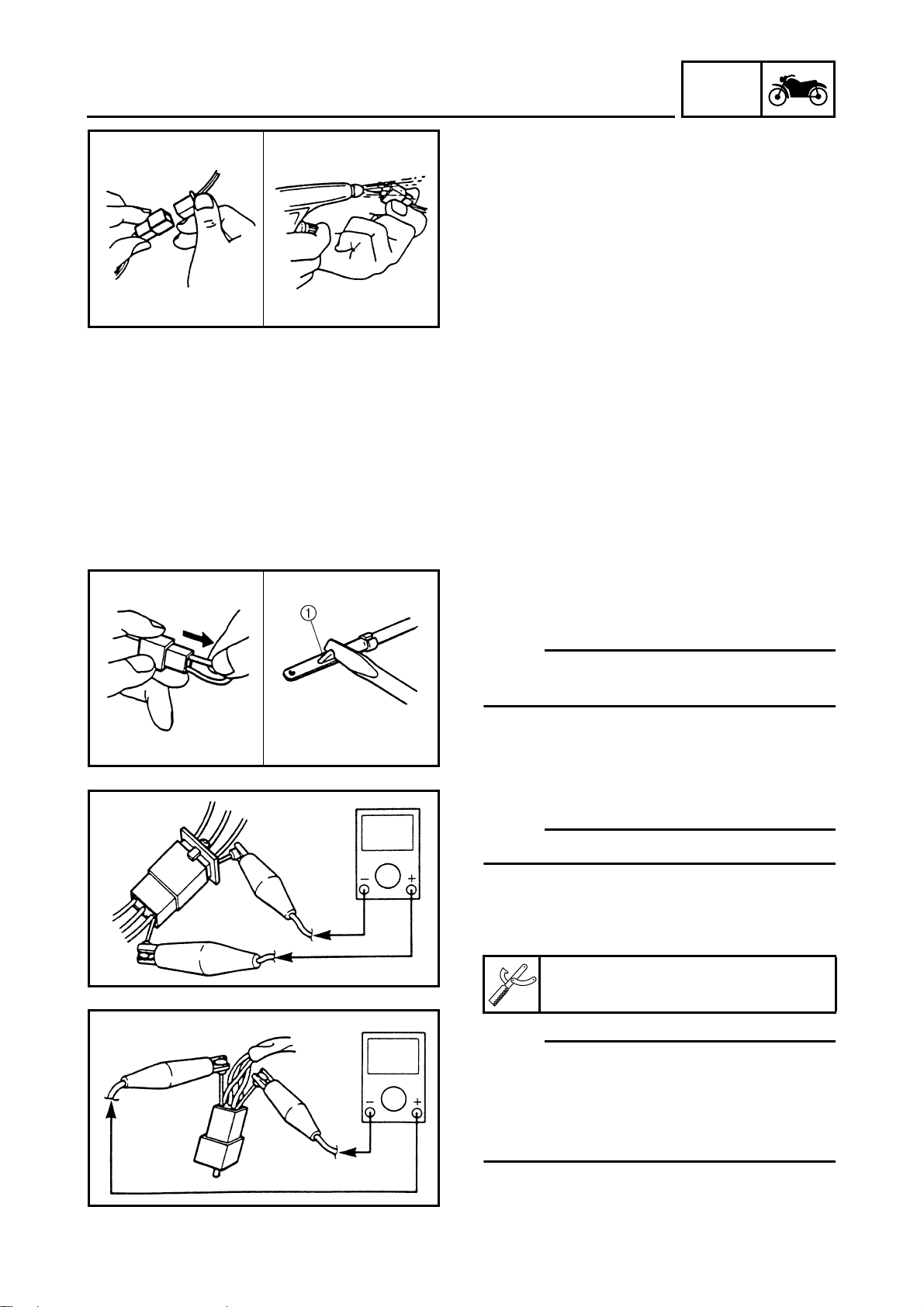 ①

− +

− +