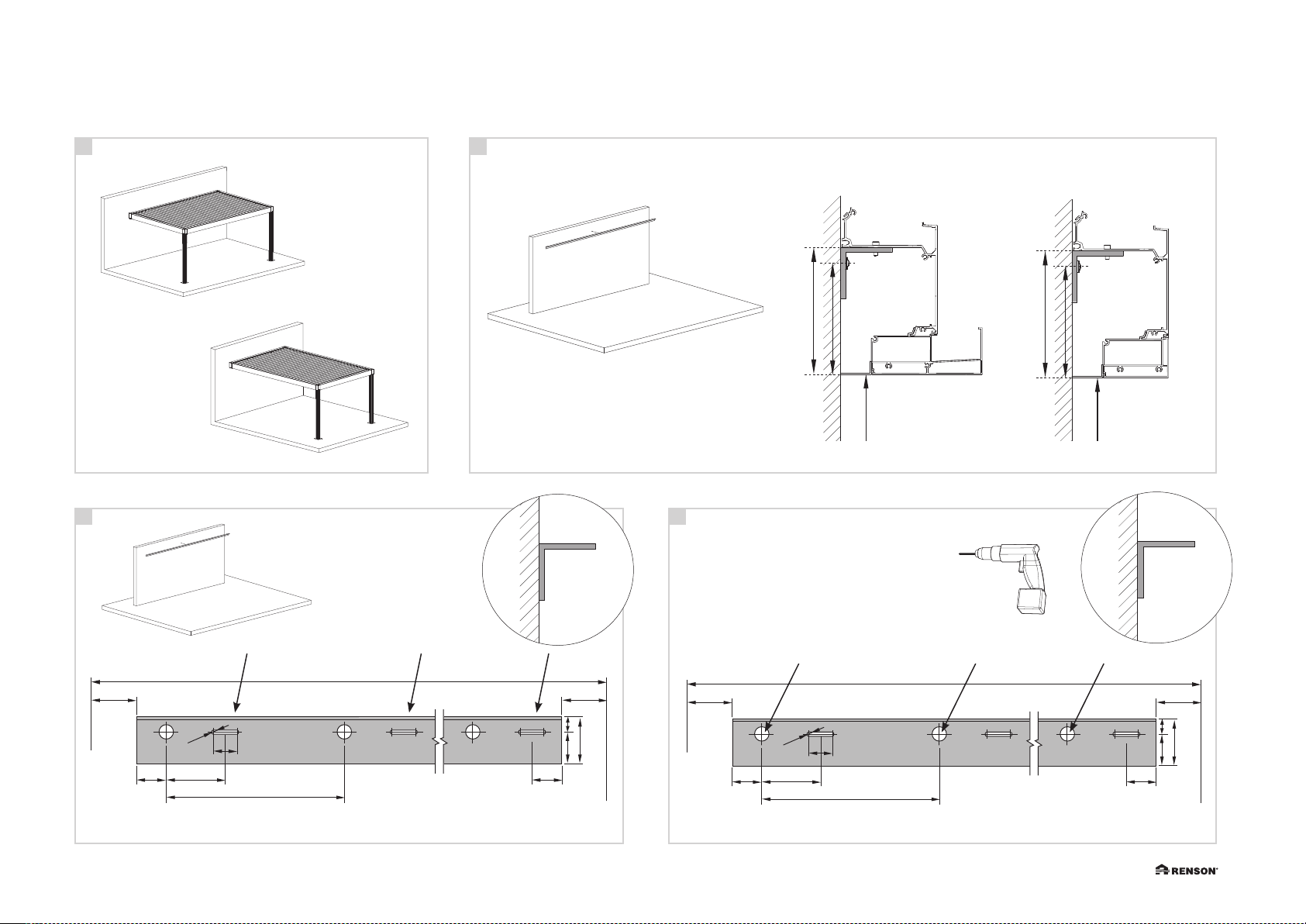 RENSON