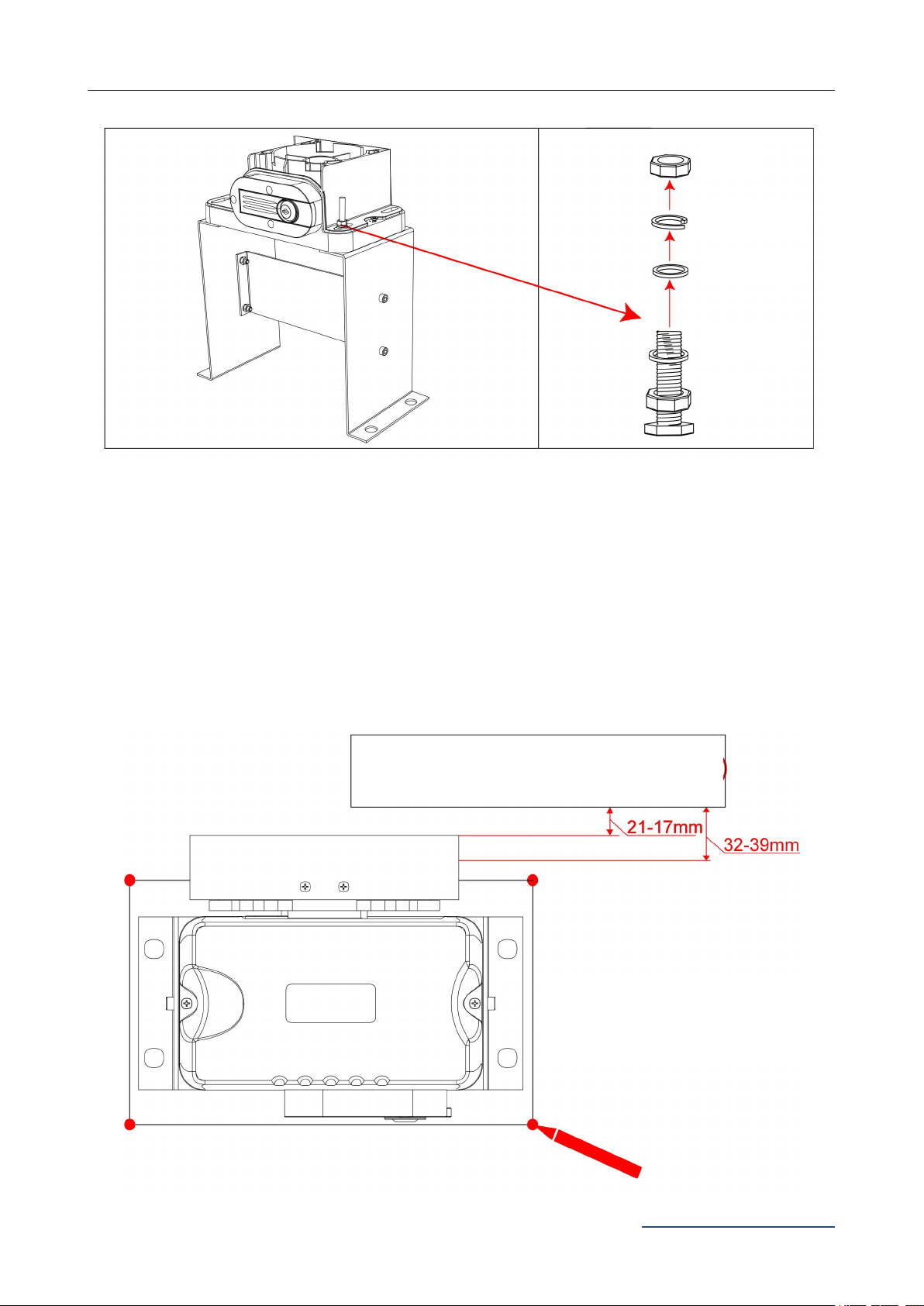 21-17mm
32-39mm