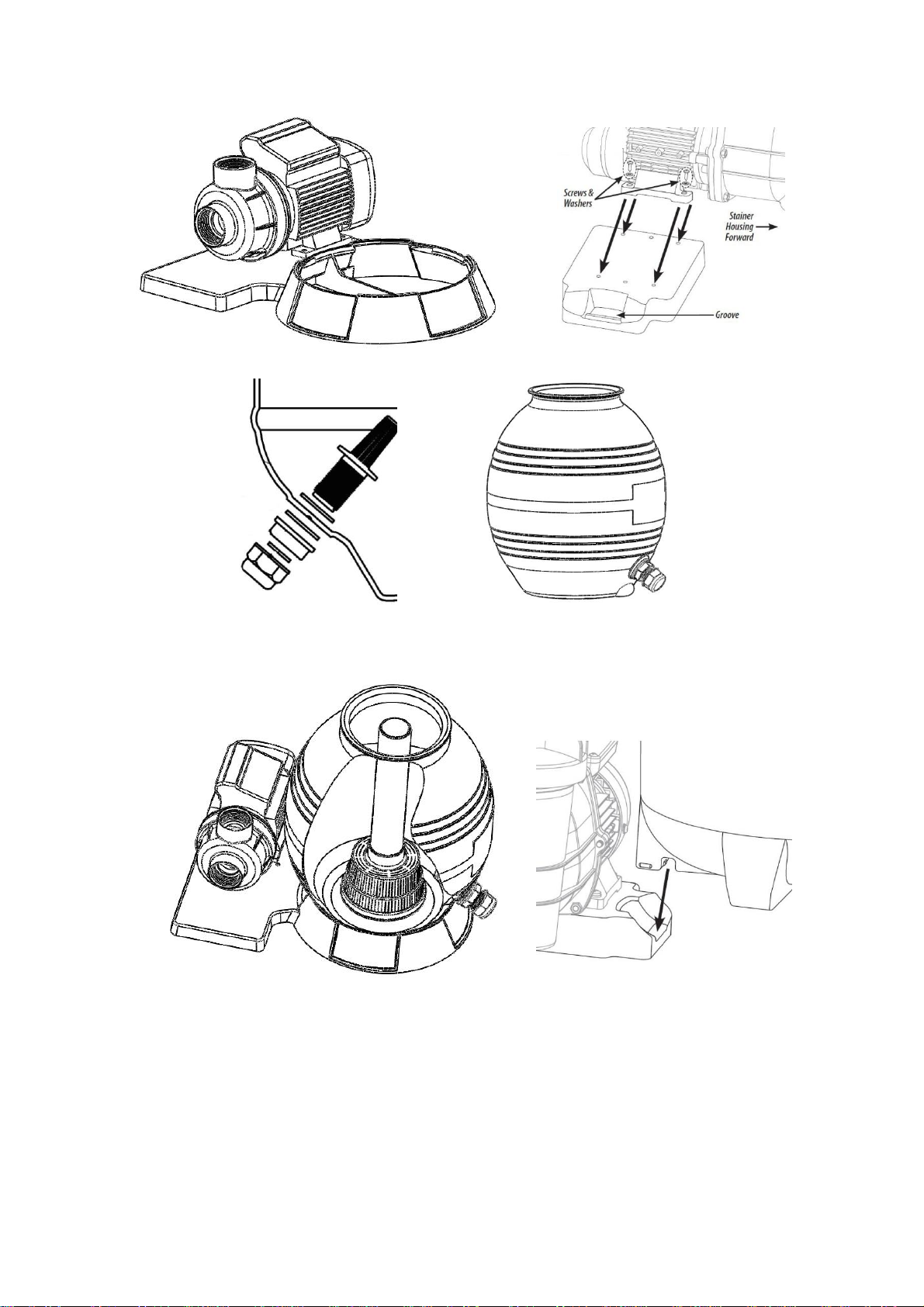 Screws & Washers

Stainer Housing Forward

Groove