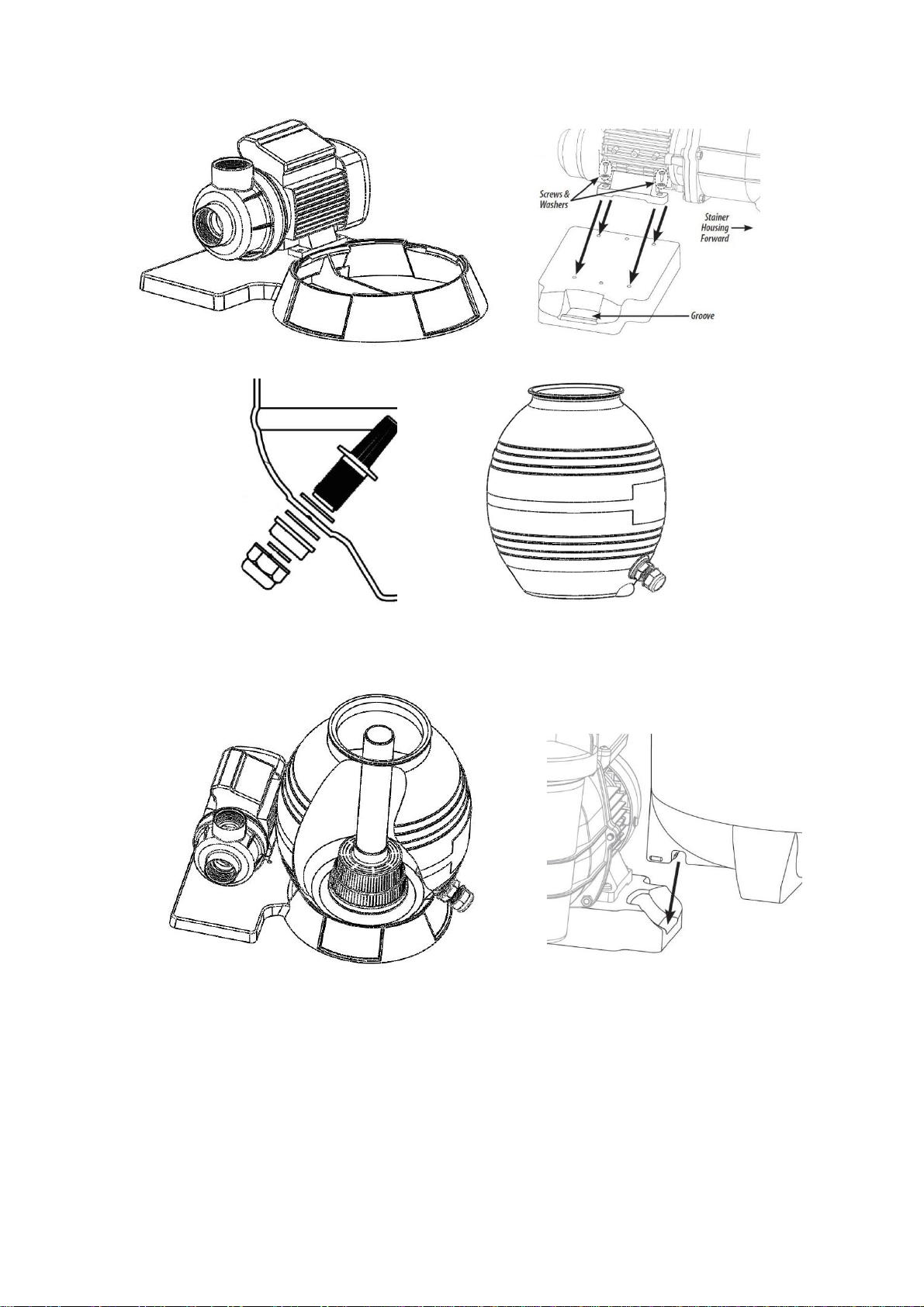 Screws & Washers

Stainer Housing Forward

Groove