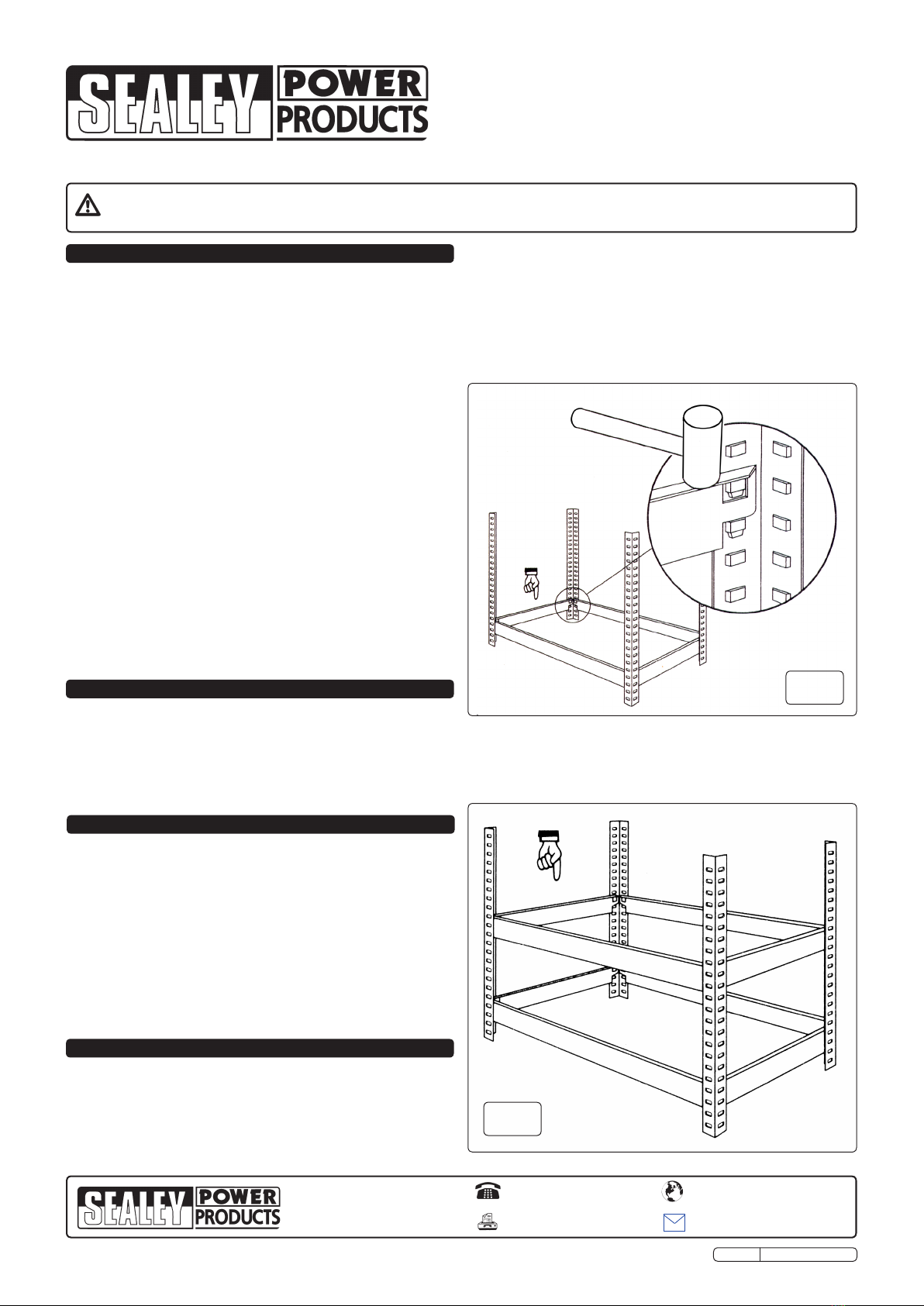 SEALEY POWER PRODUCTS

SEALEY POWER PRODUCTS