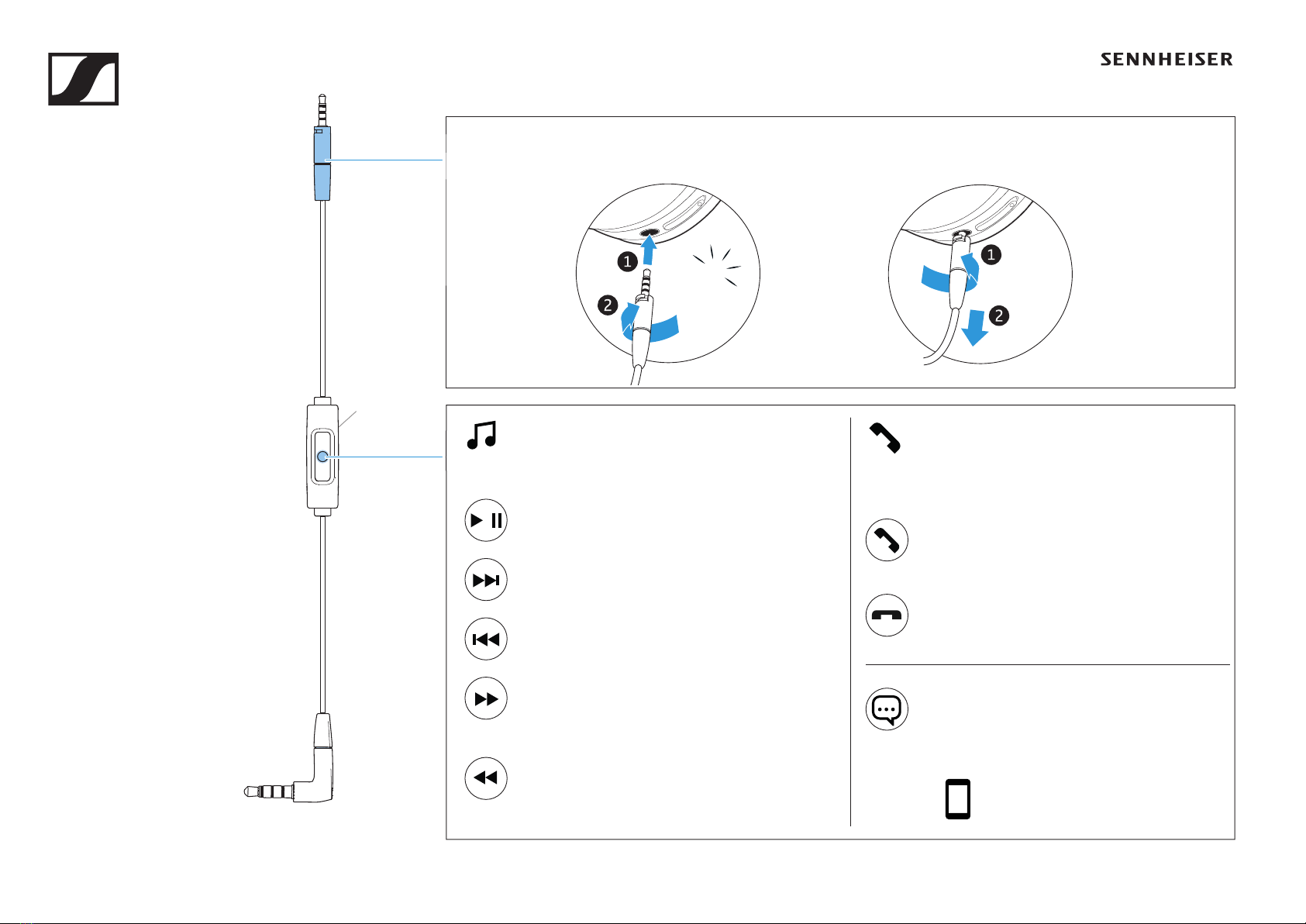 SENNHEISER

1

2

1

2