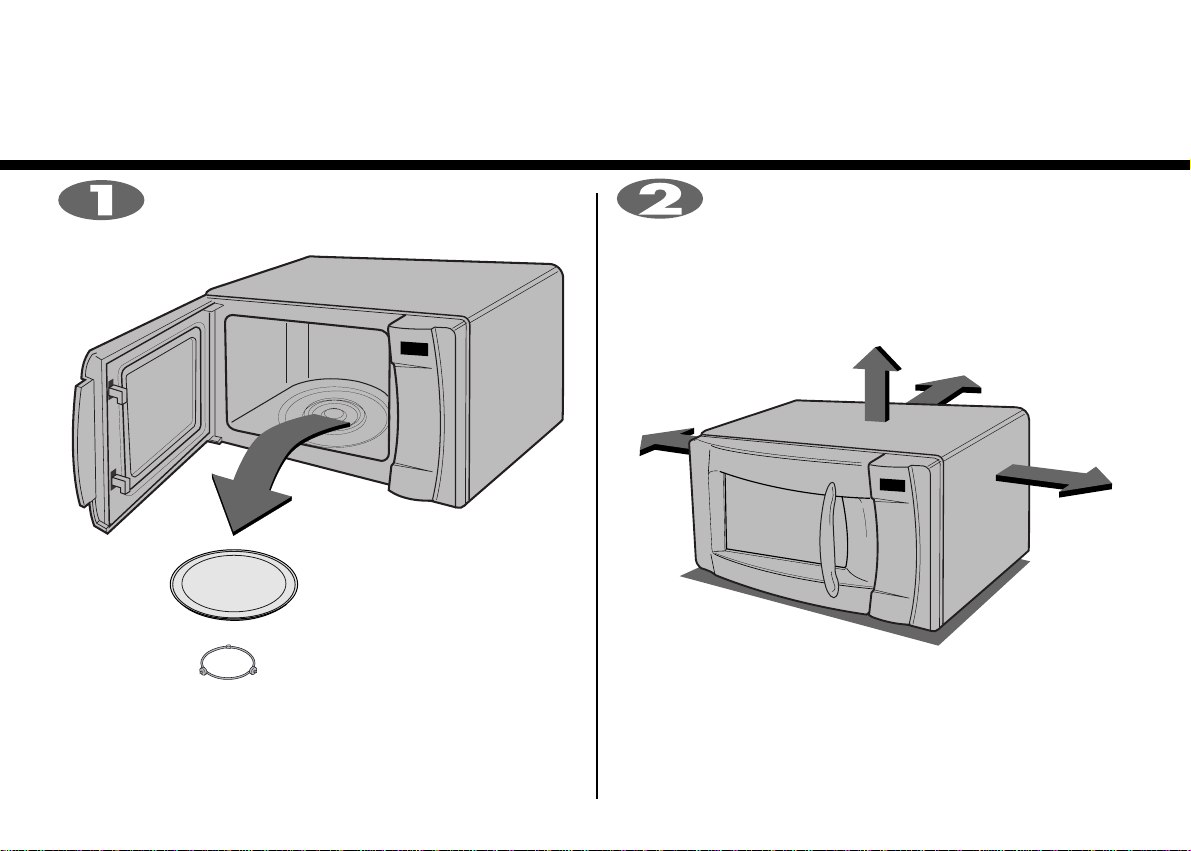 1

2