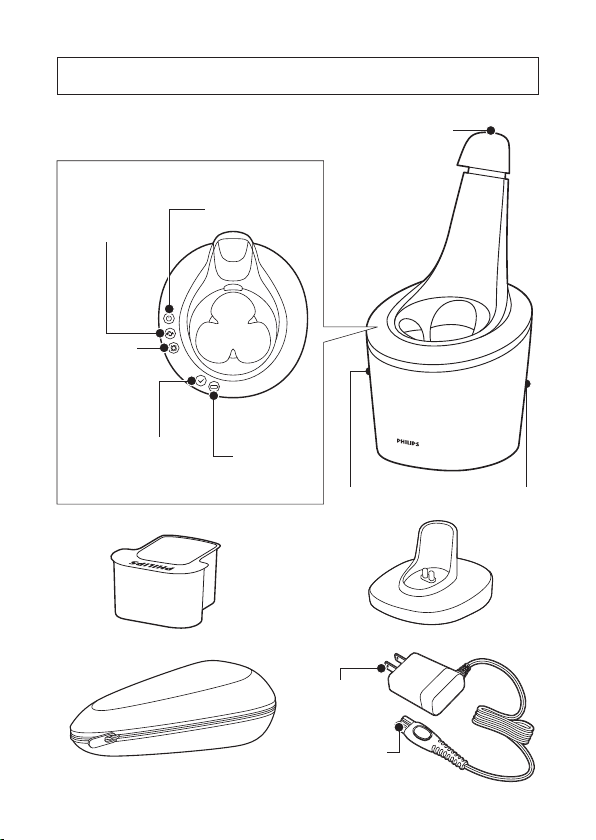 PHILIPS

PHILIPS