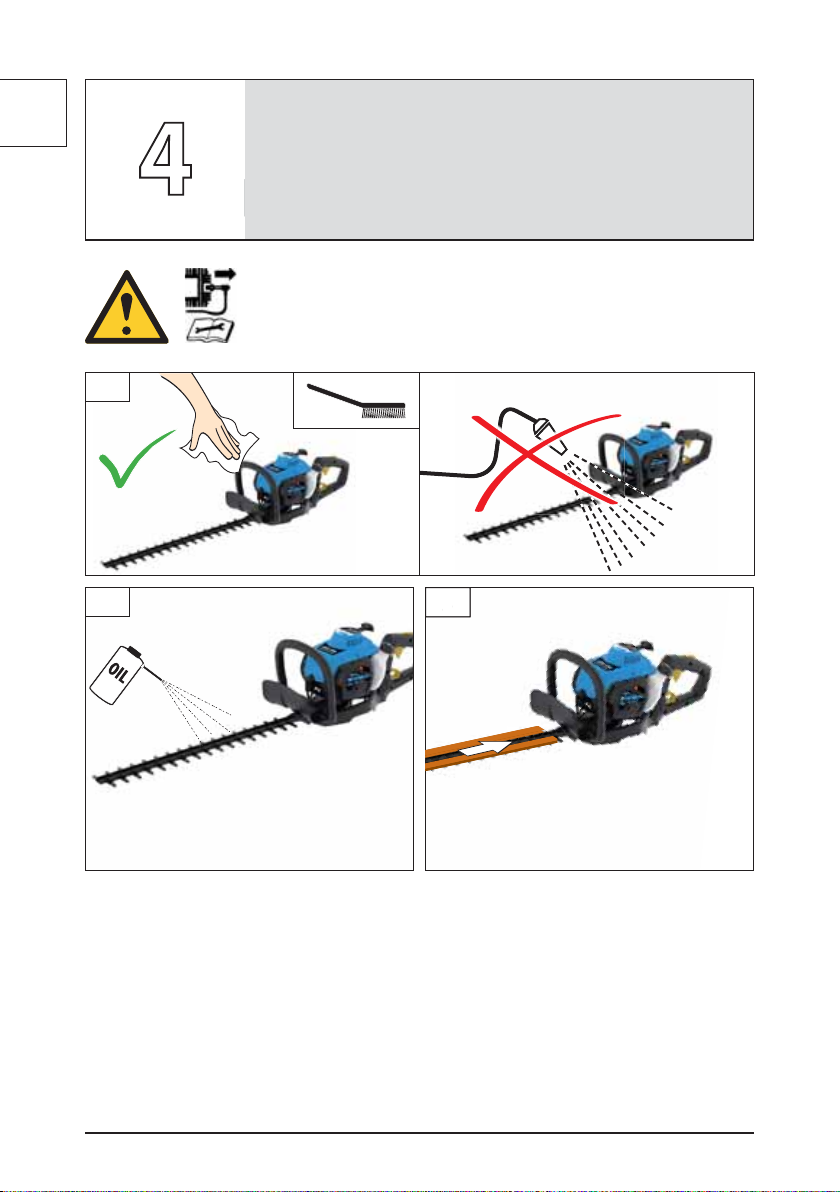 4

OIL