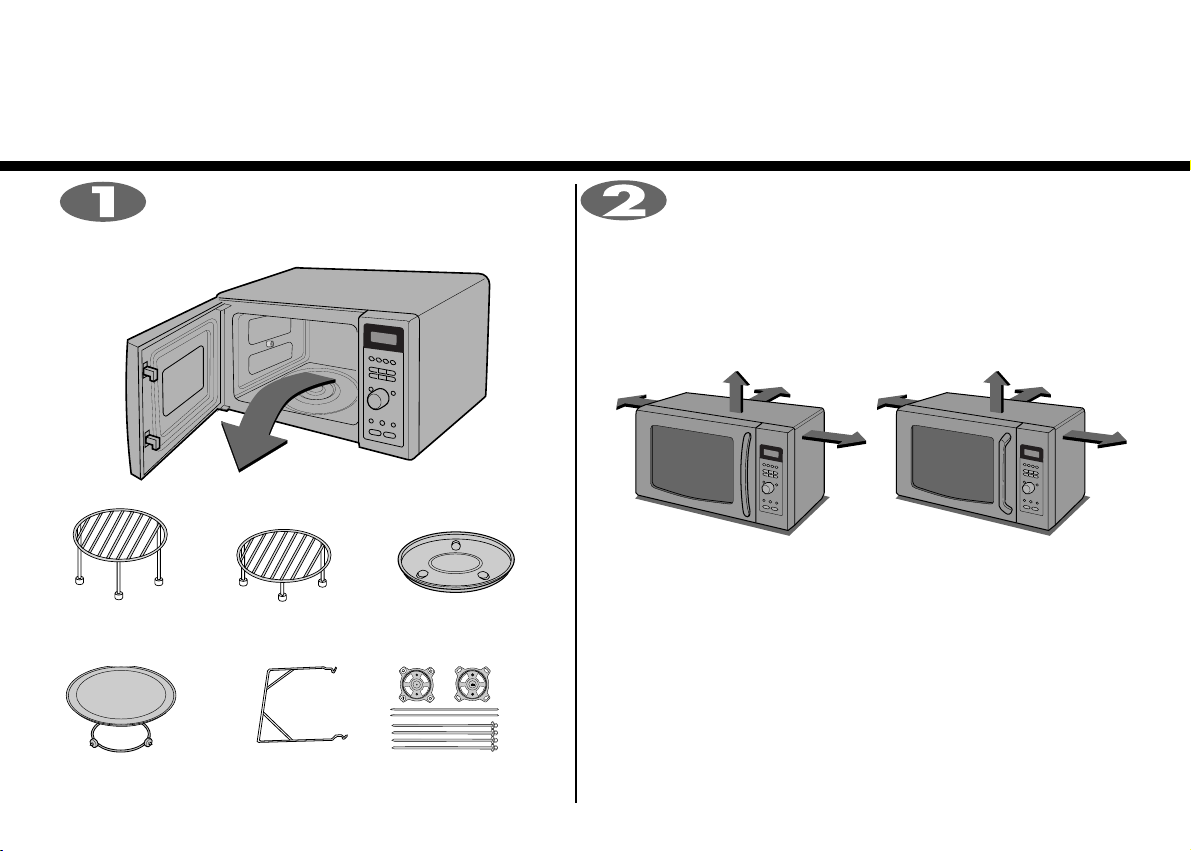 1

2