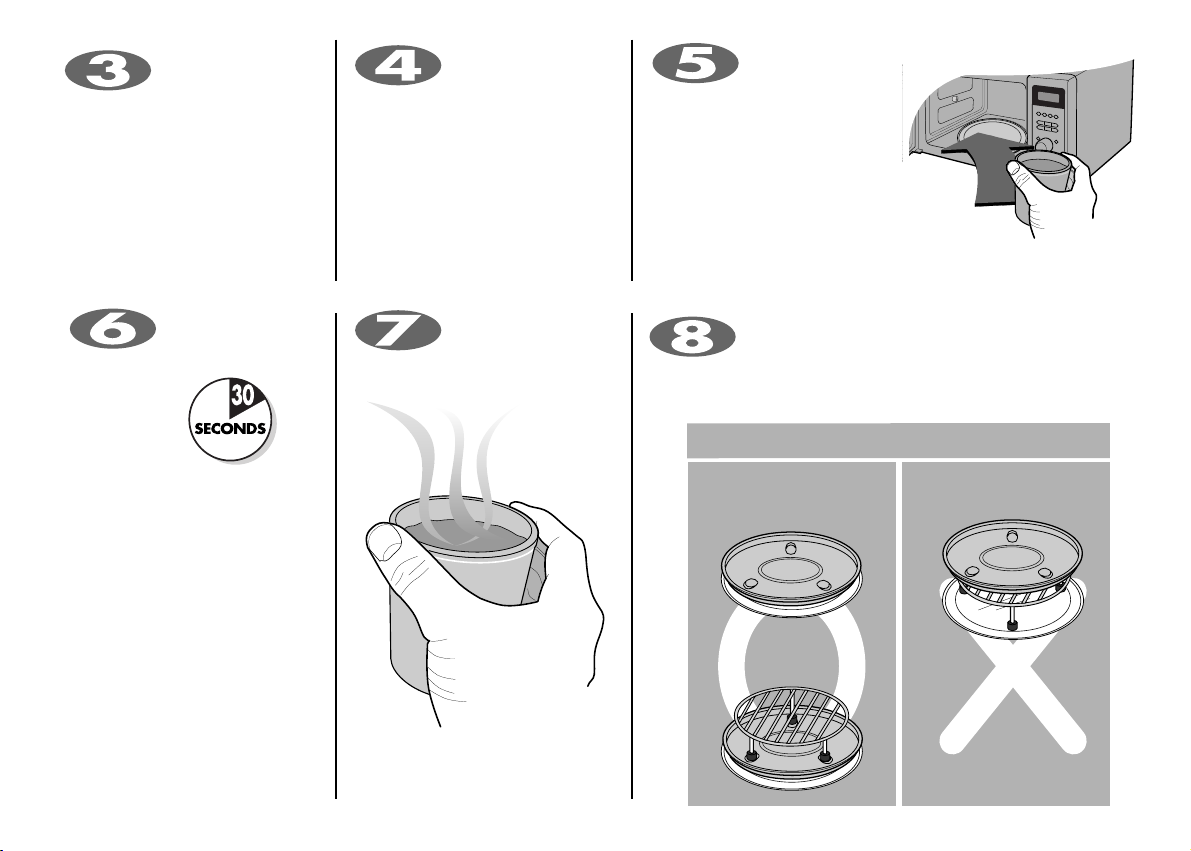 3

4

5

6

30
SECONDS

7

8