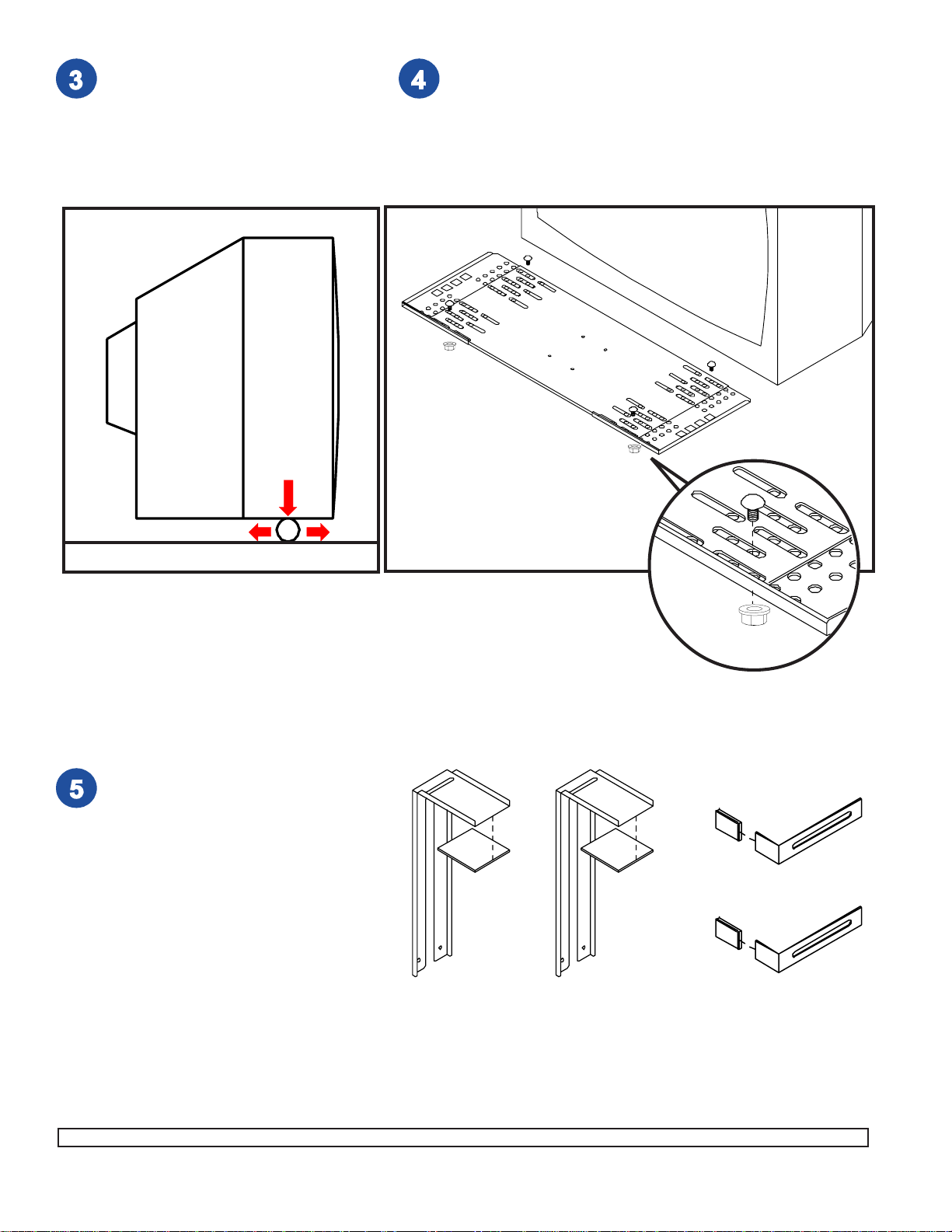 3

4

5