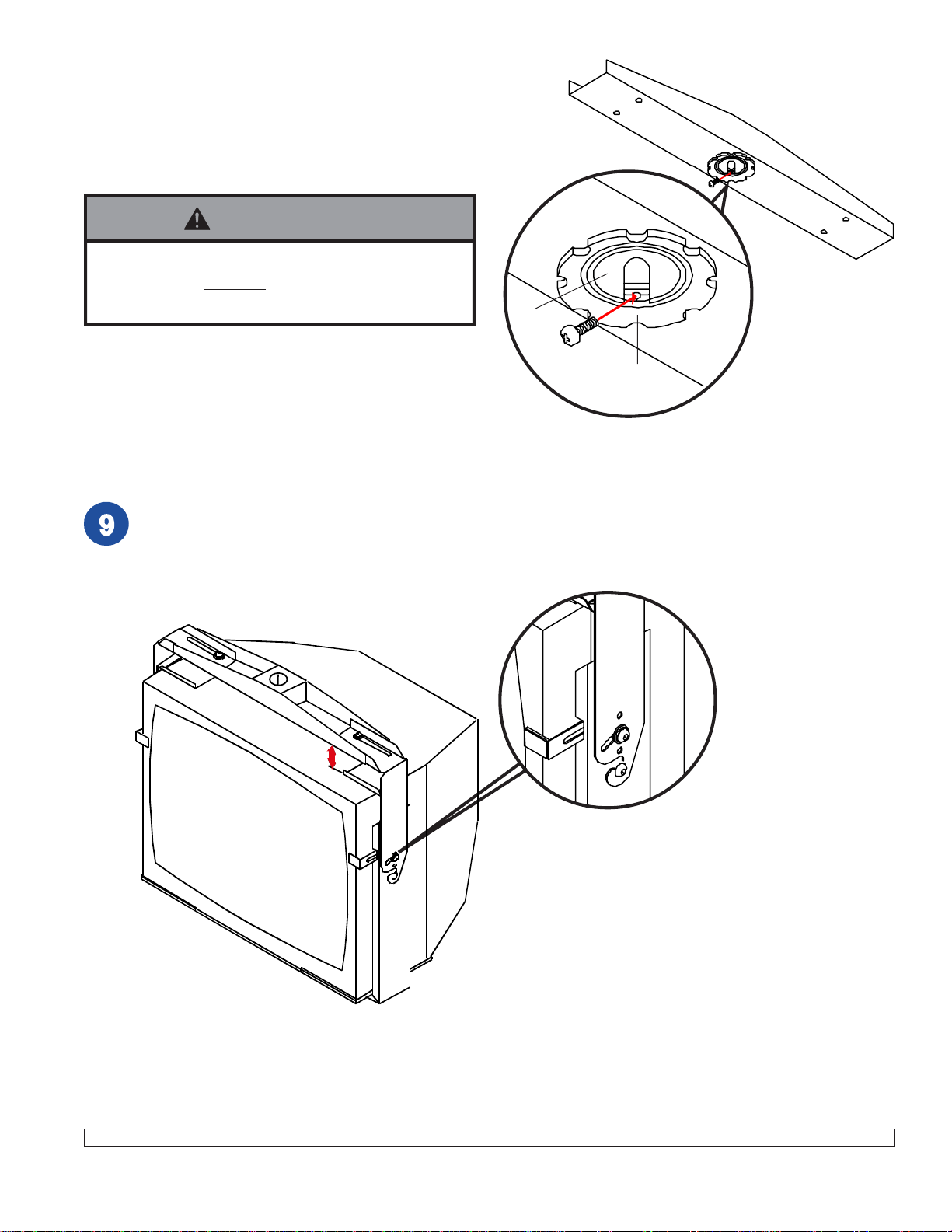 9