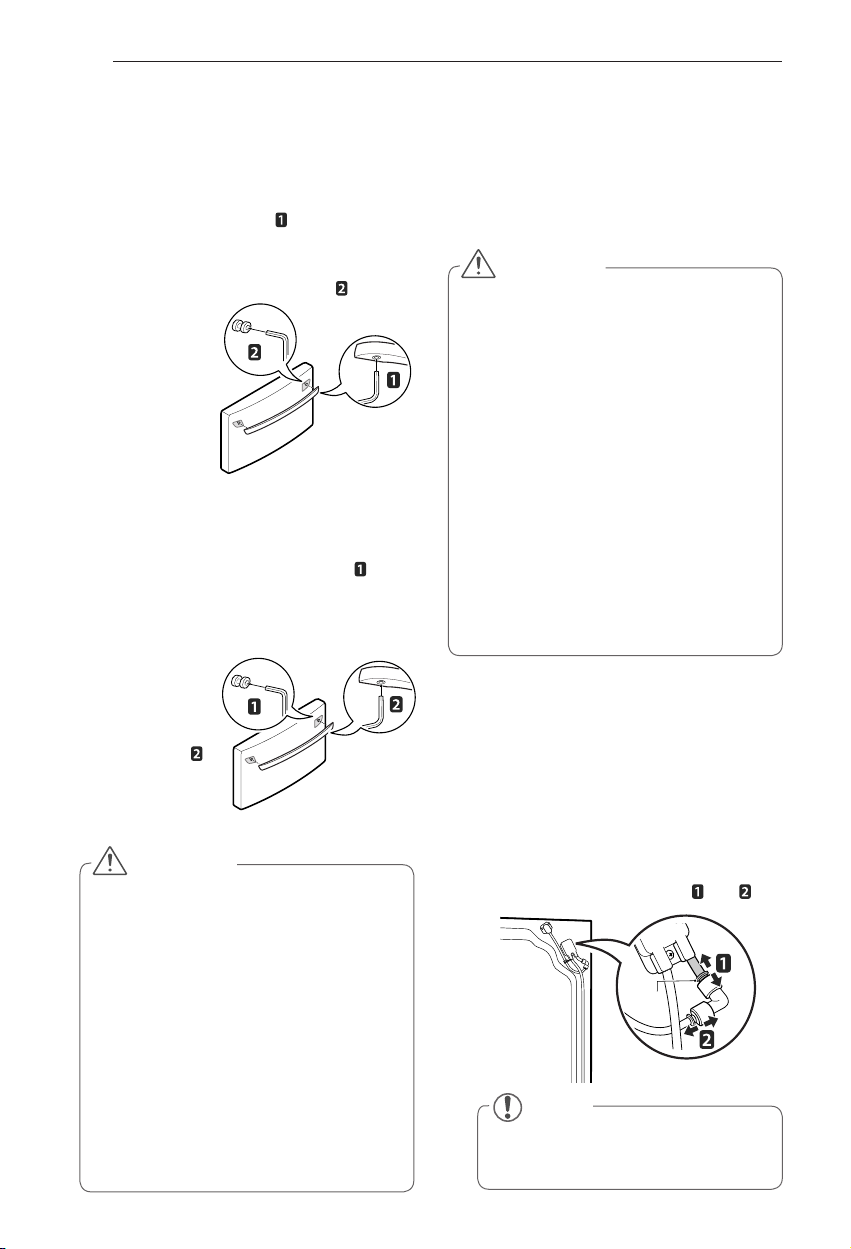 1

2

2

1

1

1

2

2

1 2

1

2